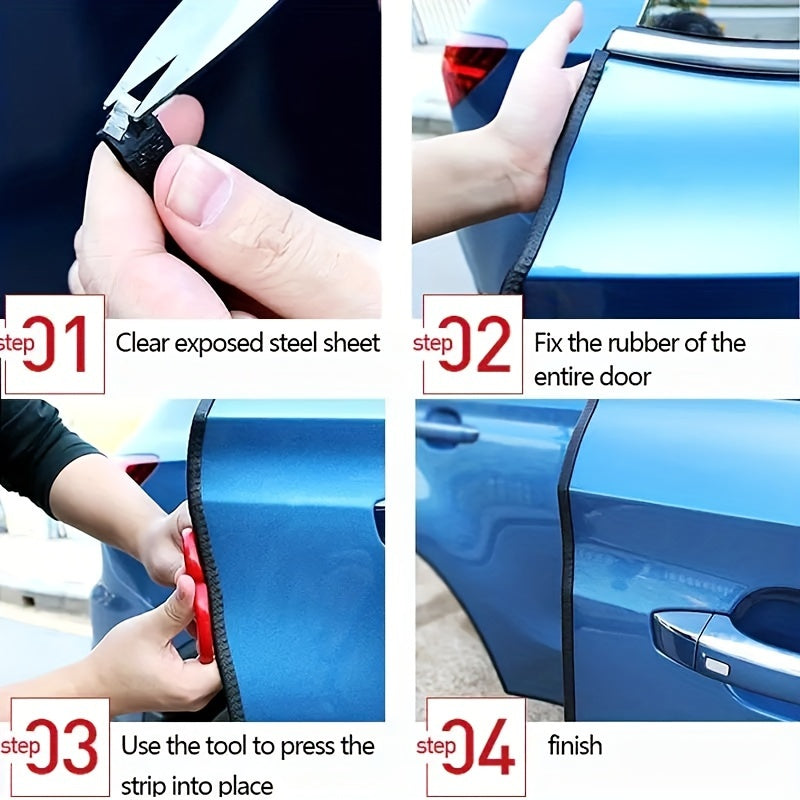 step 01 Clear exposed steel sheet

step 02 Fix the rubber of the entire door

step 03 Use the tool to press the strip into place

step 04 finish