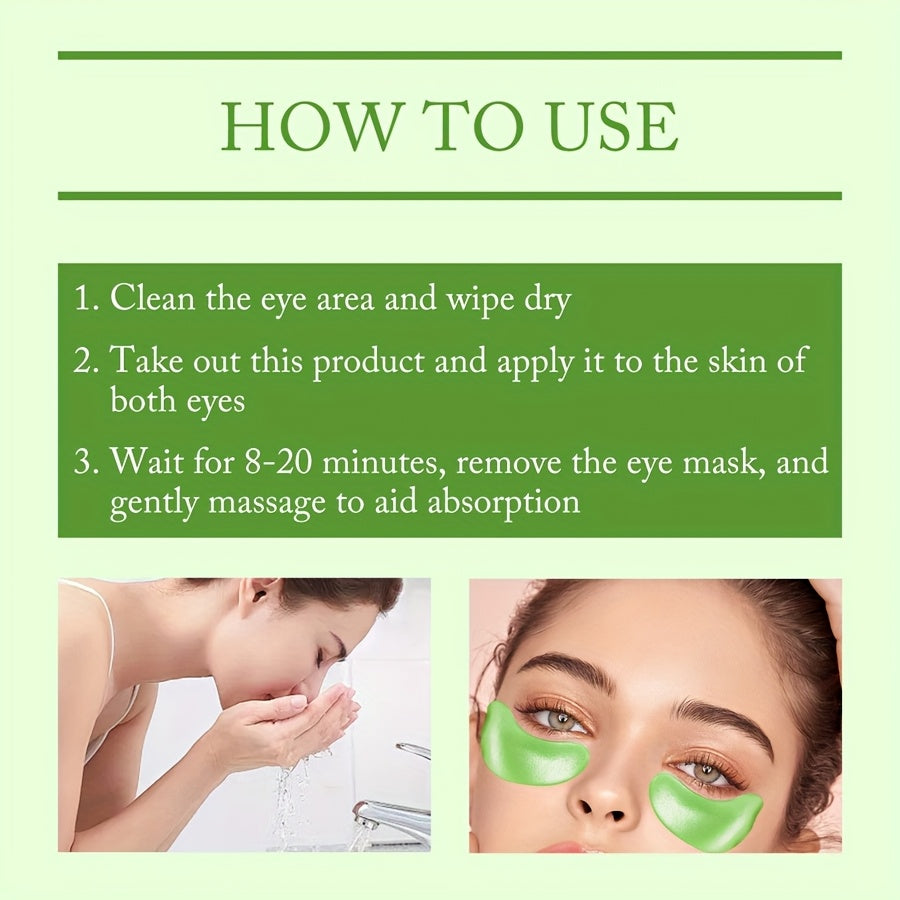 HOW TO USE

1. Clean the eye area and wipe dry

2. Take out this product and apply it to the skin of both eyes

3. Wait for 8-20 minutes, remove the eye mask, and gently massage to aid absorption