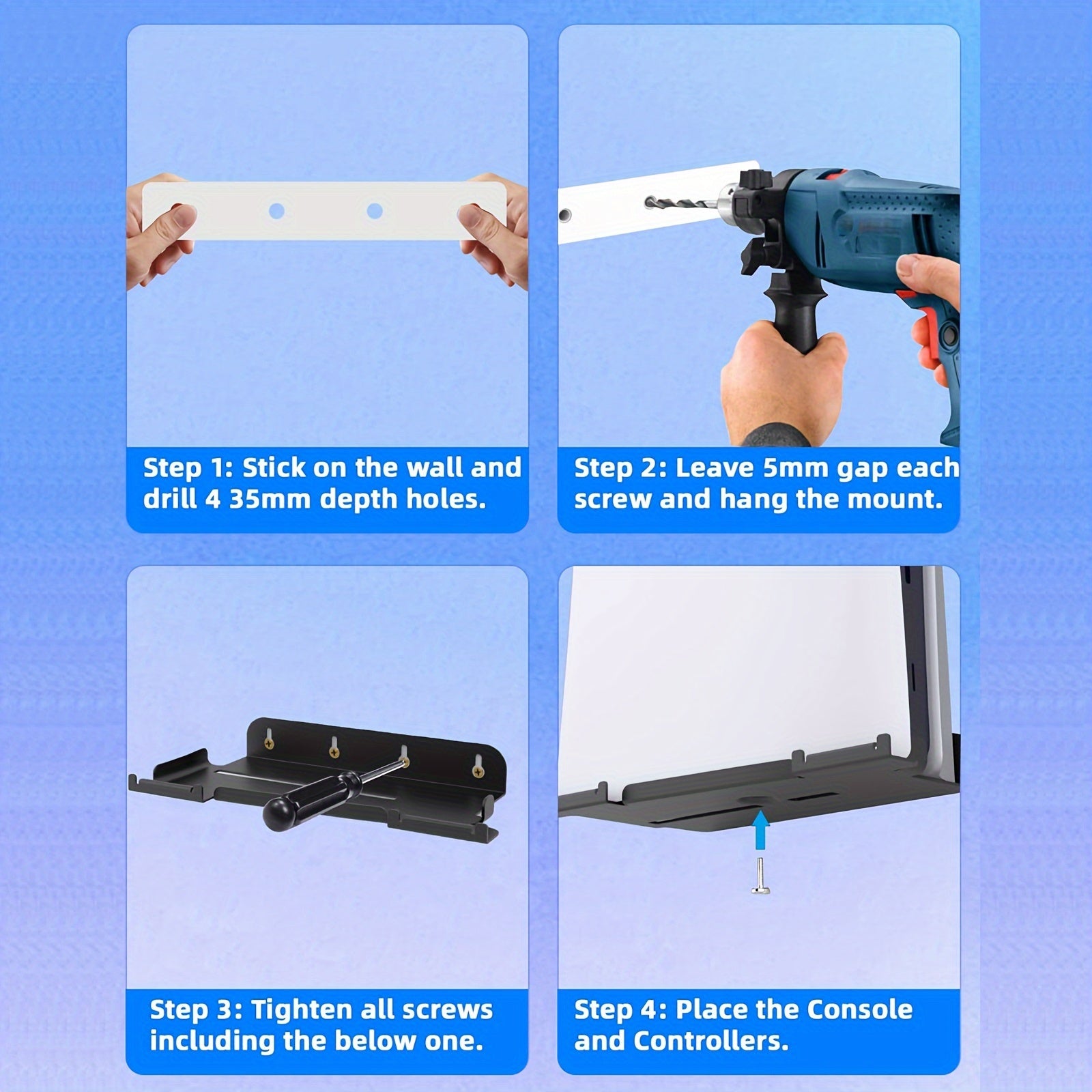 Step 1: Stick on the wall and drill 4 35mm depth holes.

Step 2: Leave 5mm gap each screw and hang the mount.

Step 3: Tighten all screws including the below one.

Step 4: Place the Console and Controllers.