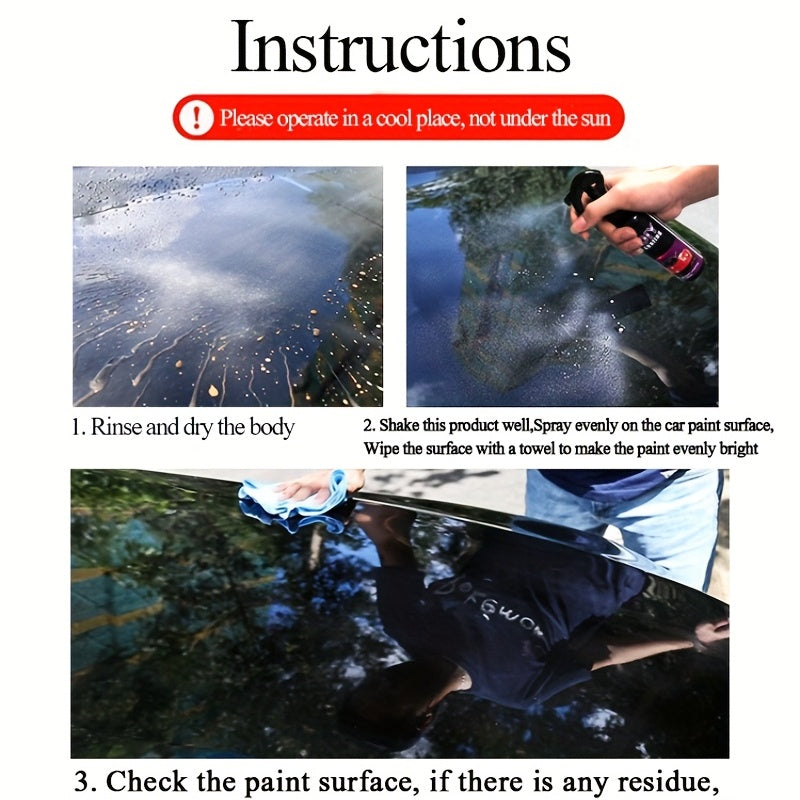 Instructions

! Please operate in a cool place, not under the sun

1. Rinse and dry the body

2. Shake this product well,Spray evenly on the car paint surface, Wipe the surface with a towel to make the paint evenly bright

3. Check the paint surface, if there is any residue,