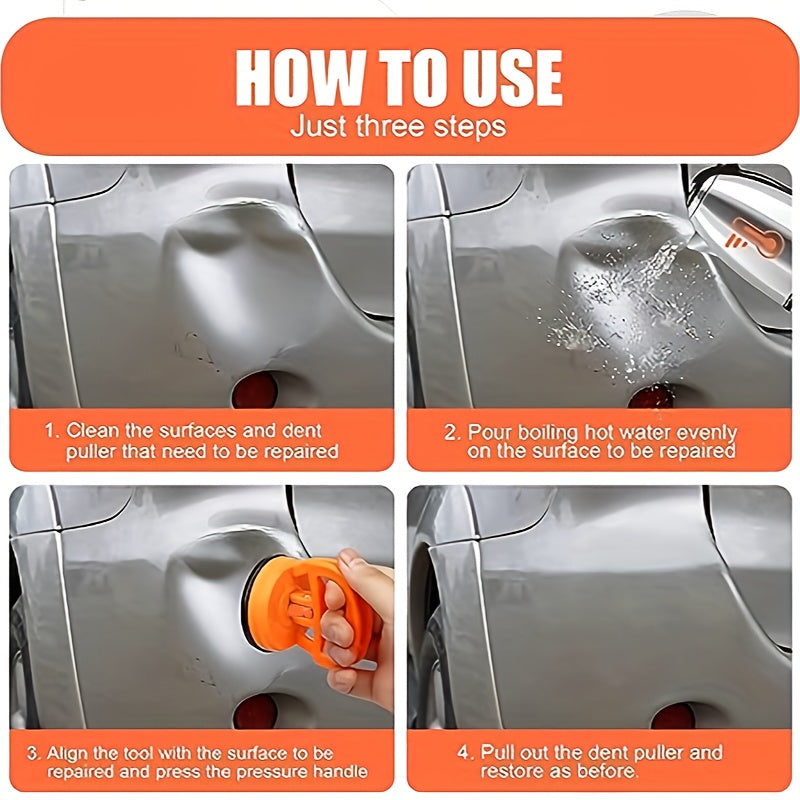 HOW TO USE
Just three steps

1. Clean the surfaces and dent puller that need to be repaired

2. Pour boiling hot water evenly on the surface to be repaired

3. Align the tool with the surface to be repaired and press the pressure handle

4. Pull out the dent puller and restore as before.