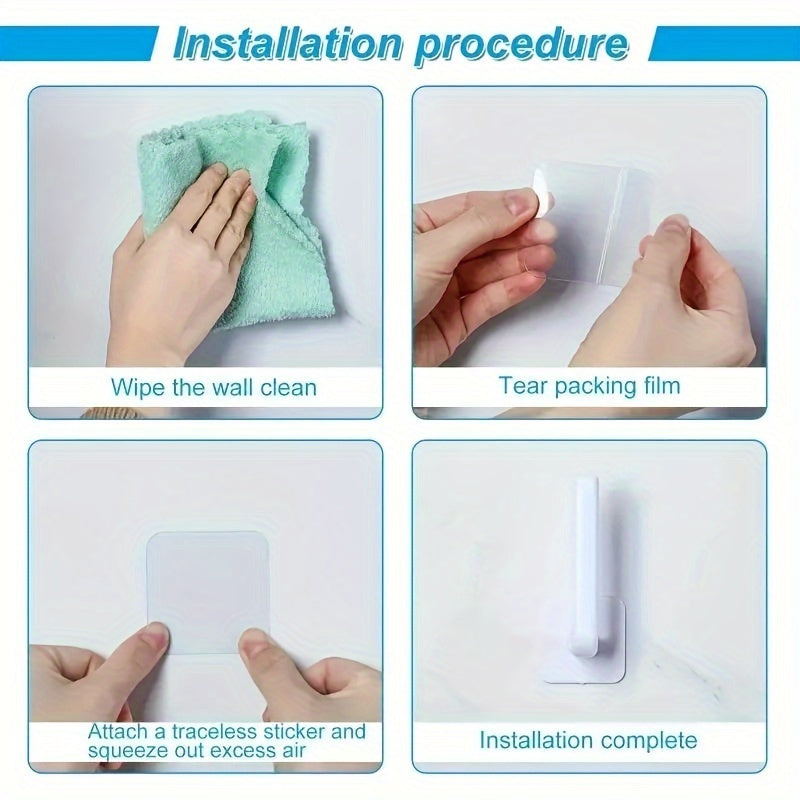 Installation procedure

Wipe the wall clean

Tear packing film

Attach a traceless sticker and squeeze out excess air

Installation complete