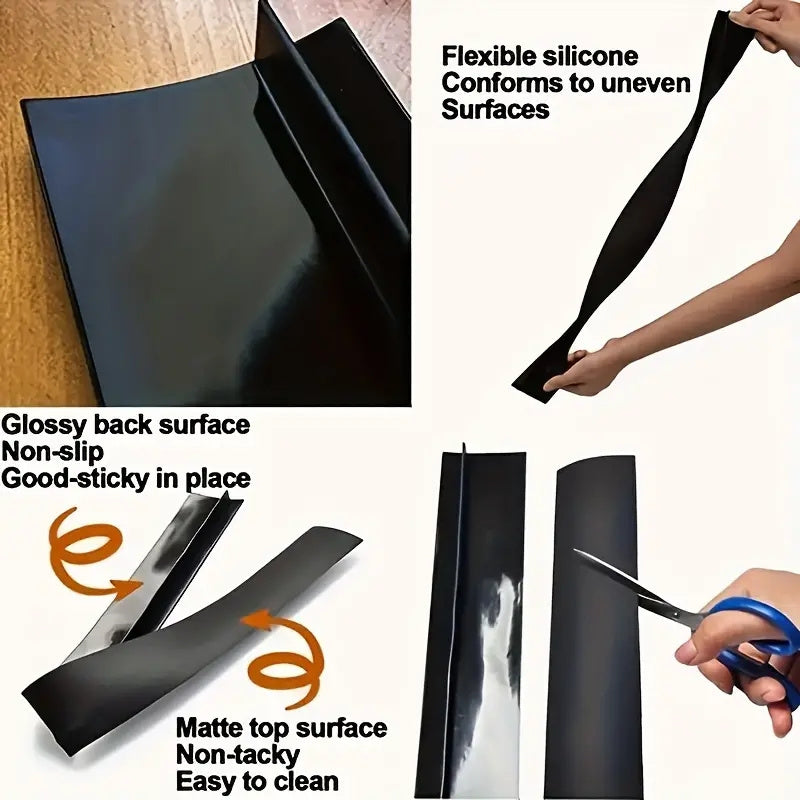 Flexible silicone
Conforms to uneven
Surfaces

Glossy back surface
Non-slip
Good-sticky in place

Matte top surface
Non-tacky
Easy to clean