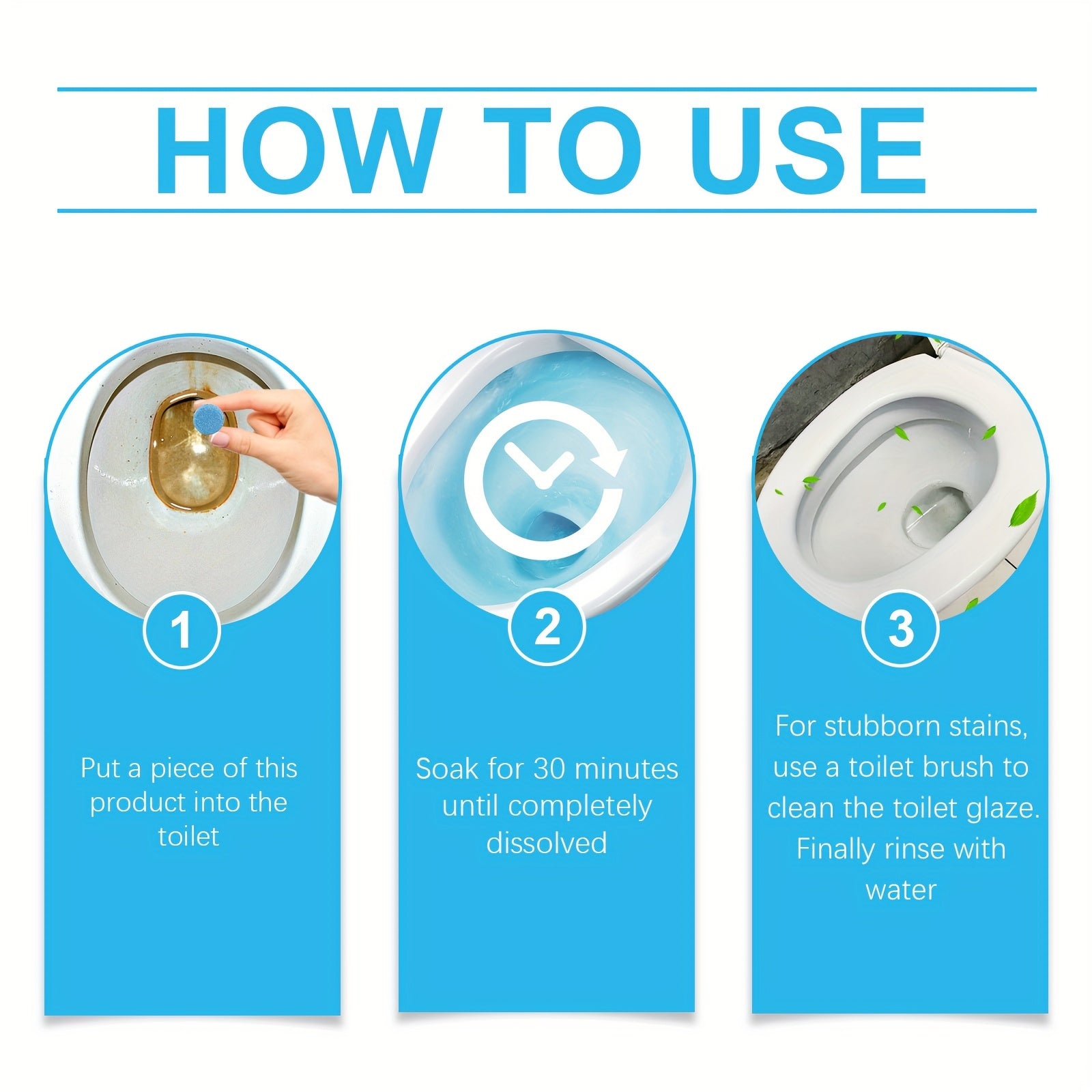 HOW TO USE

1

Put a piece of this product into the toilet

2

Soak for 30 minutes until completely dissolved

3

For stubborn stains, use a toilet brush to clean the toilet glaze. Finally rinse with water