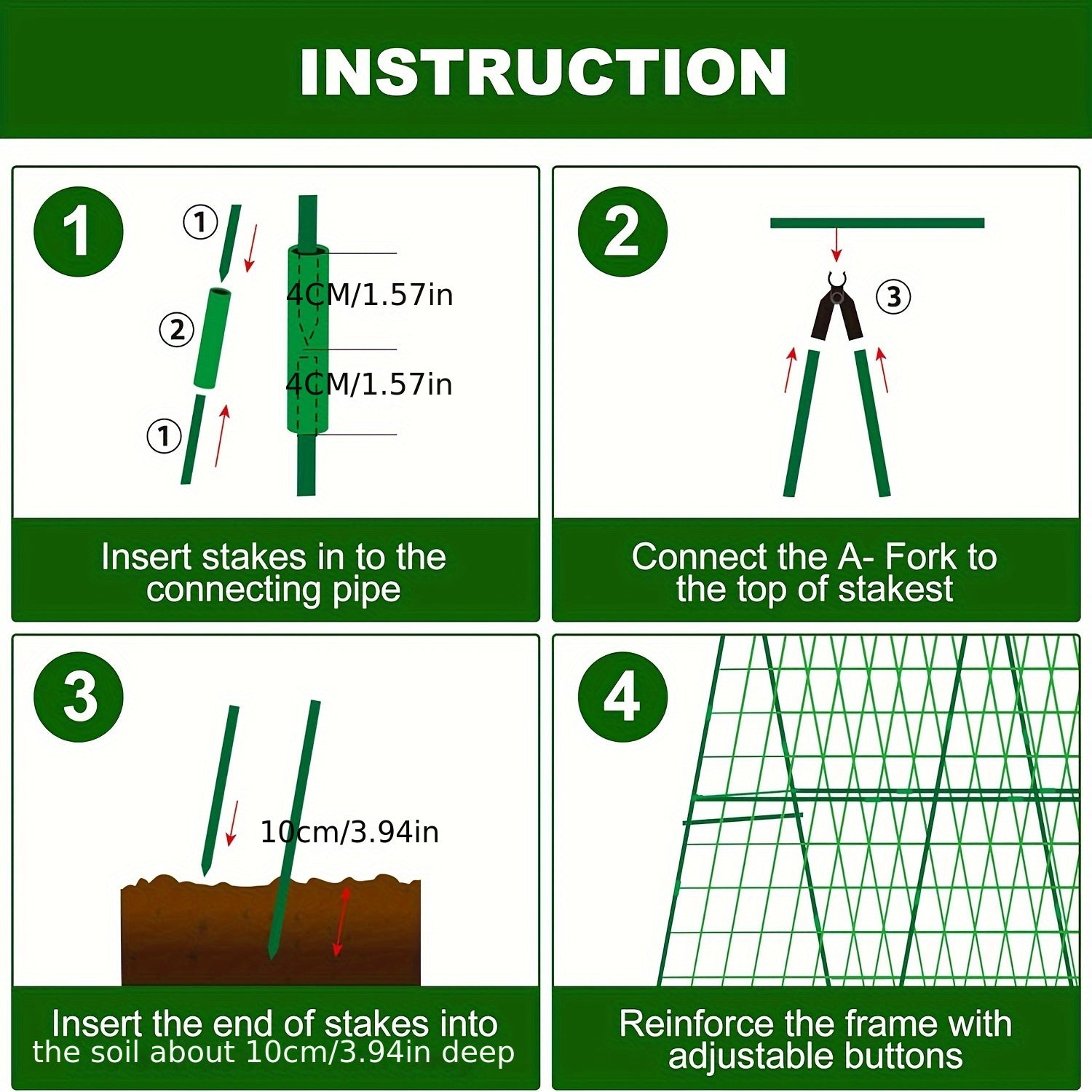 INSTRUCTION

1

①

②

①

4CM/1.57in

4CM/1.57in

Insert stakes in to the connecting pipe

2

③

Connect the A- Fork to the top of stakest

3

10cm/3.94in

Insert the end of stakes into the soil about 10cm/3.94in deep

4

Reinforce the frame with adjustable buttons