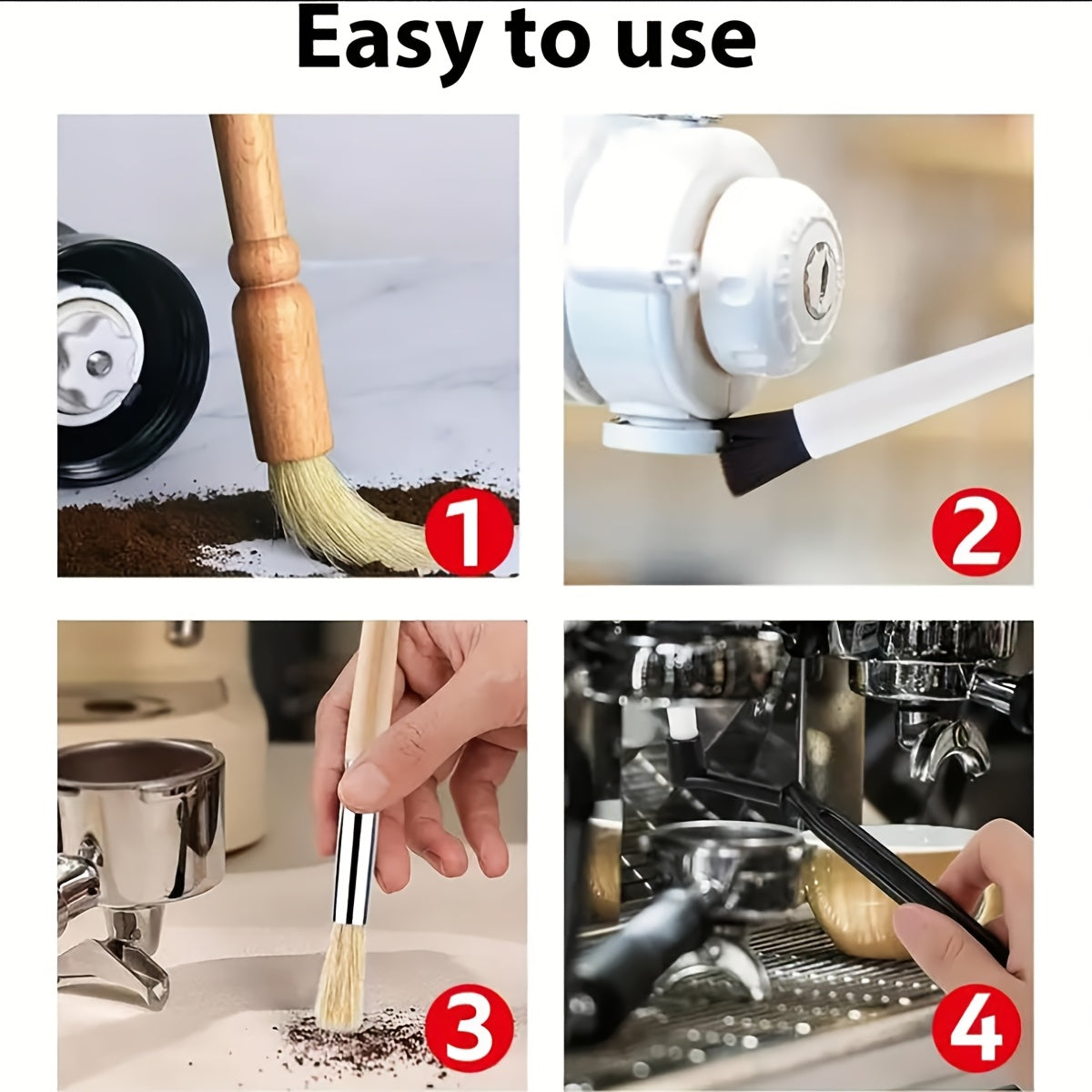 Easy to use

1

2

3

4