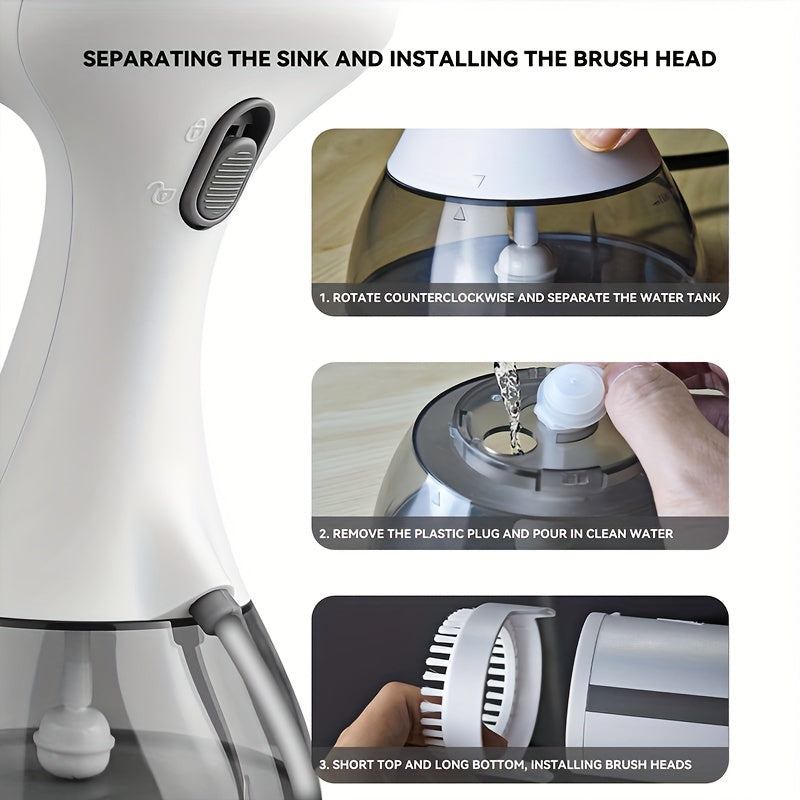 SEPARATING THE SINK AND INSTALLING THE BRUSH HEAD

1. ROTATE COUNTERCLOCKWISE AND SEPARATE THE WATER TANK

2. REMOVE THE PLASTIC PLUG AND POUR IN CLEAN WATER

3. SHORT TOP AND LONG BOTTOM, INSTALLING BRUSH HEADS