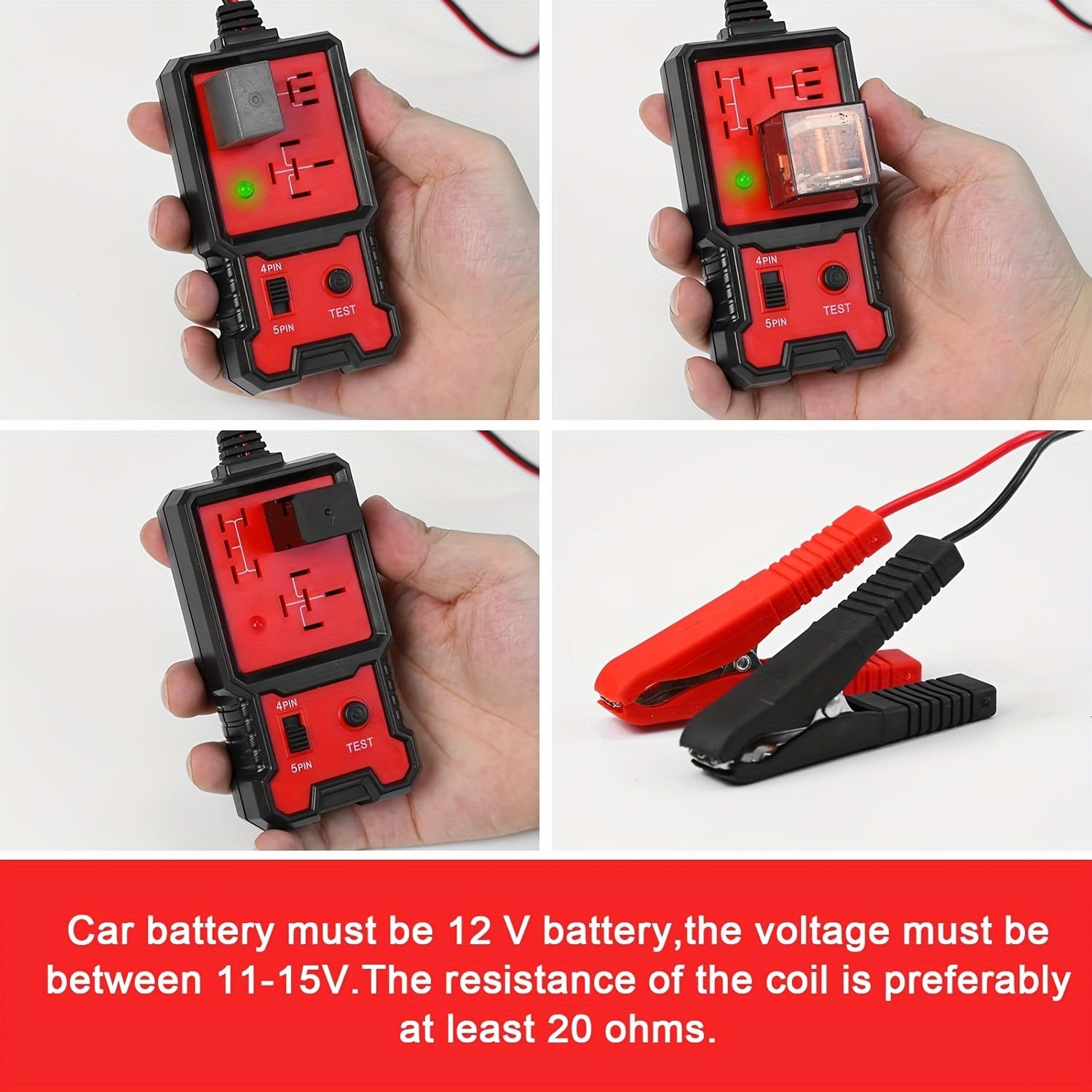 4PIN
5PIN
TEST

4PIN
5PIN
TEST

4PIN
5PIN
TEST

Car battery must be 12 V battery,the voltage must be between 11-15V.The resistance of the coil is preferably at least 20 ohms.