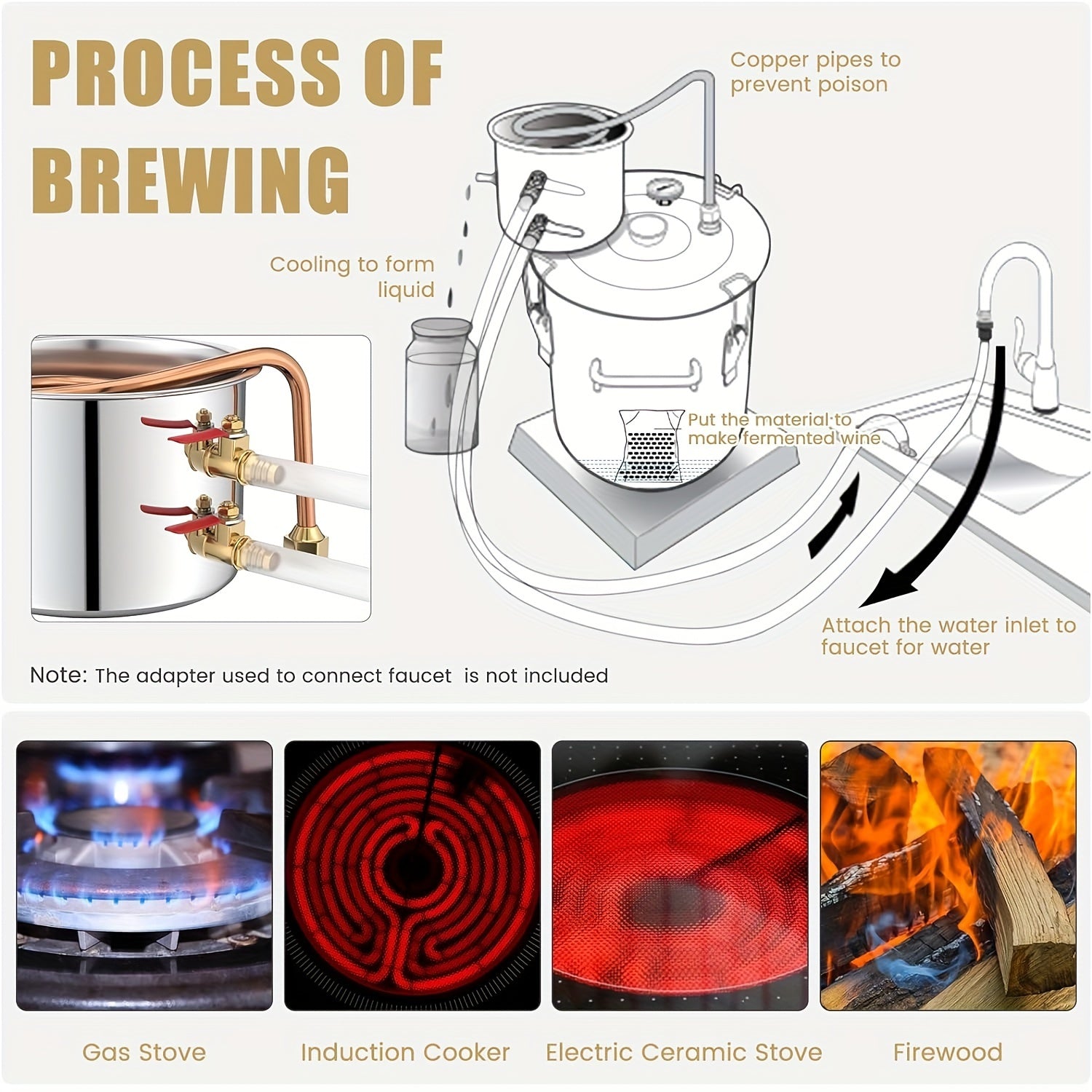 PROCESS OF BREWING

Copper pipes to prevent poison

Cooling to form liquid

Put the material to make fermented wine

Attach the water inlet to faucet for water

Note: The adapter used to connect faucet is not included

Gas Stove

Induction Cooker

Electric Ceramic Stove

Firewood