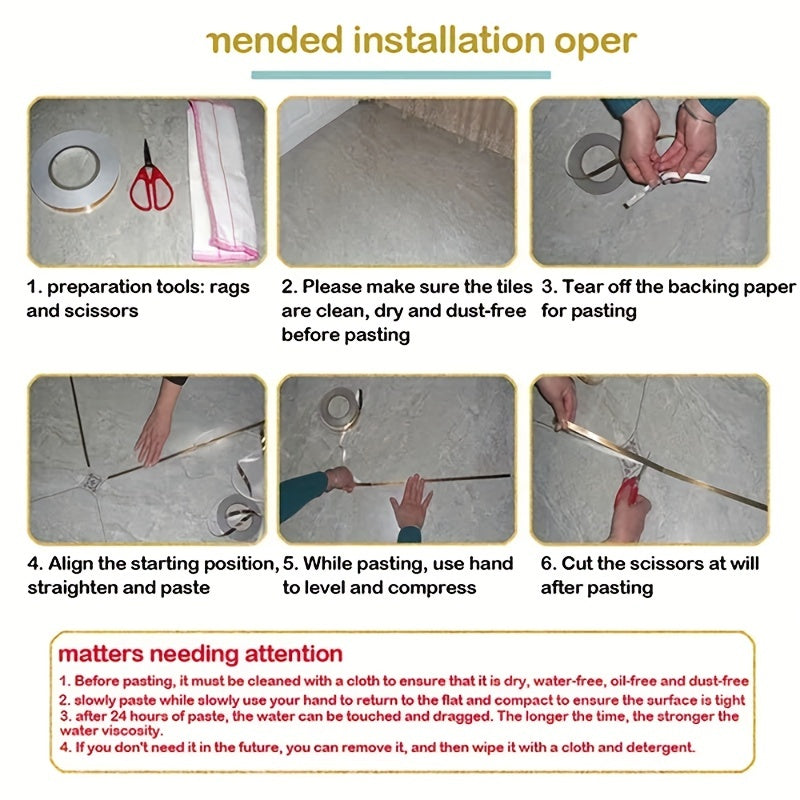 nended installation oper

1. preparation tools: rags and scissors

2. Please make sure the tiles are clean, dry and dust-free before pasting

3. Tear off the backing paper for pasting

4. Align the starting position, straighten and paste

5. While pasting, use hand to level and compress

6. Cut the scissors at will after pasting

matters needing attention

1. Before pasting, it must be cleaned with a cloth to ensure that it is dry, water-free, oil-free and dust-free
2. slowly paste while slowly use your hand to return to the flat and compact to ensure the surface is tight
3. after 24 hours of paste, the water can be touched and dragged. The longer the time, the stronger the water viscosity.
4. If you don't need it in the future, you can remove it, and then wipe it with a cloth and detergent.