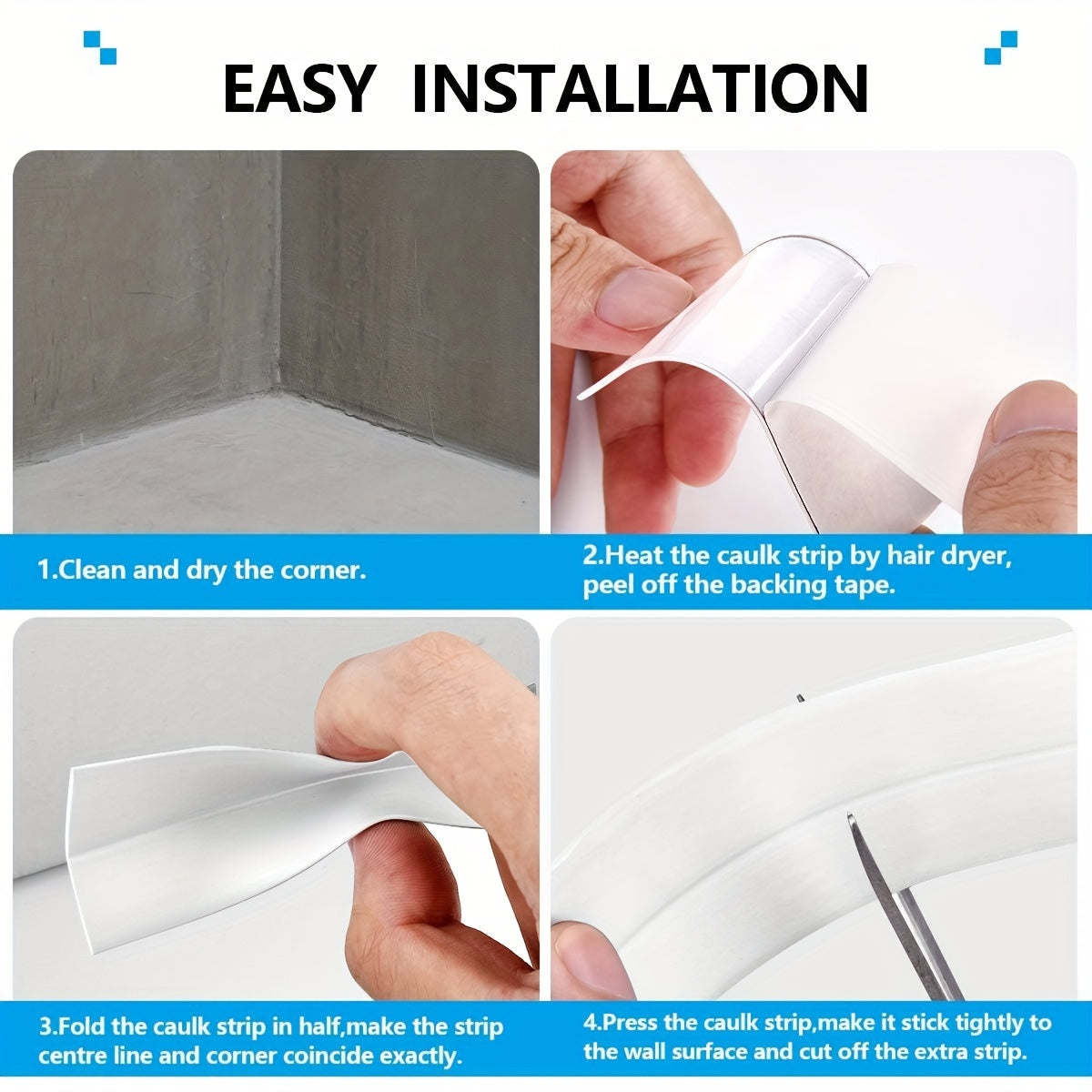 EASY INSTALLATION

1.Clean and dry the corner.

2.Heat the caulk strip by hair dryer, peel off the backing tape.

3.Fold the caulk strip in half,make the strip centre line and corner coincide exactly.

4.Press the caulk strip,make it stick tightly to the wall surface and cut off the extra strip.