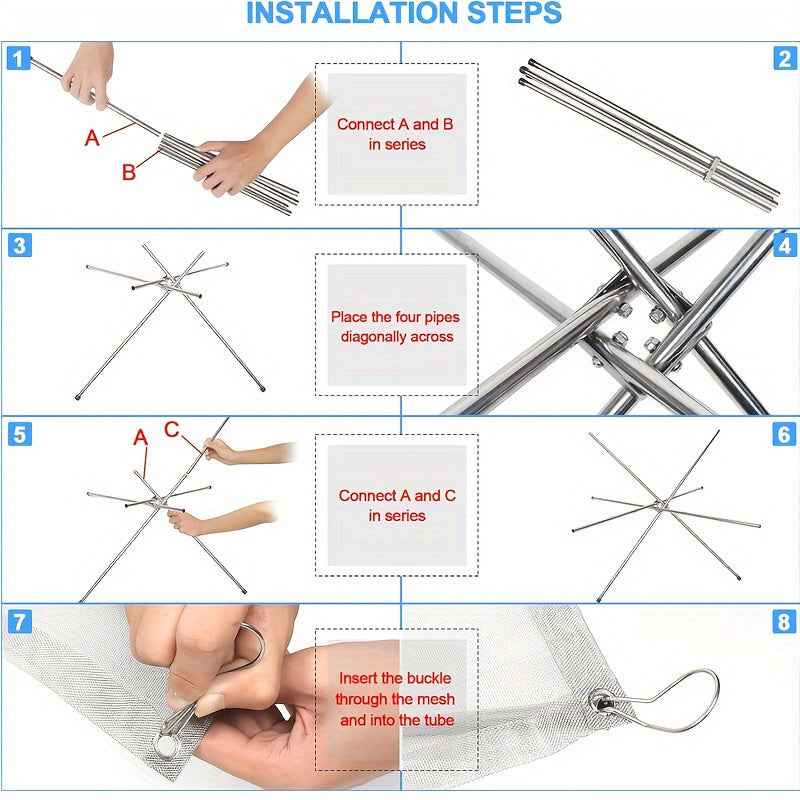 INSTALLATION STEPS

1

A

B

Connect A and B in series

2

3

Place the four pipes diagonally across

4

5

A

C

Connect A and C in series

6

7

Insert the buckle through the mesh and into the tube

8