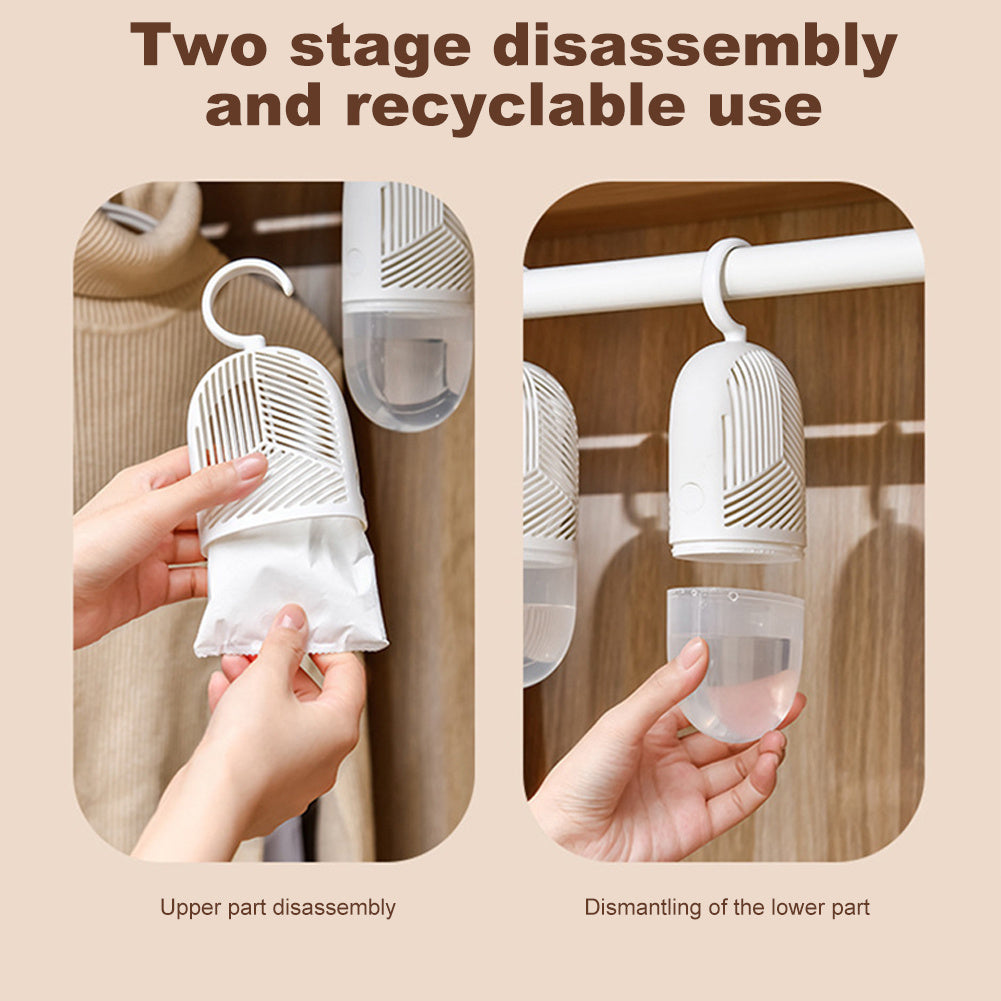 Two stage disassembly and recyclable use

Upper part disassembly

Dismantling of the lower part