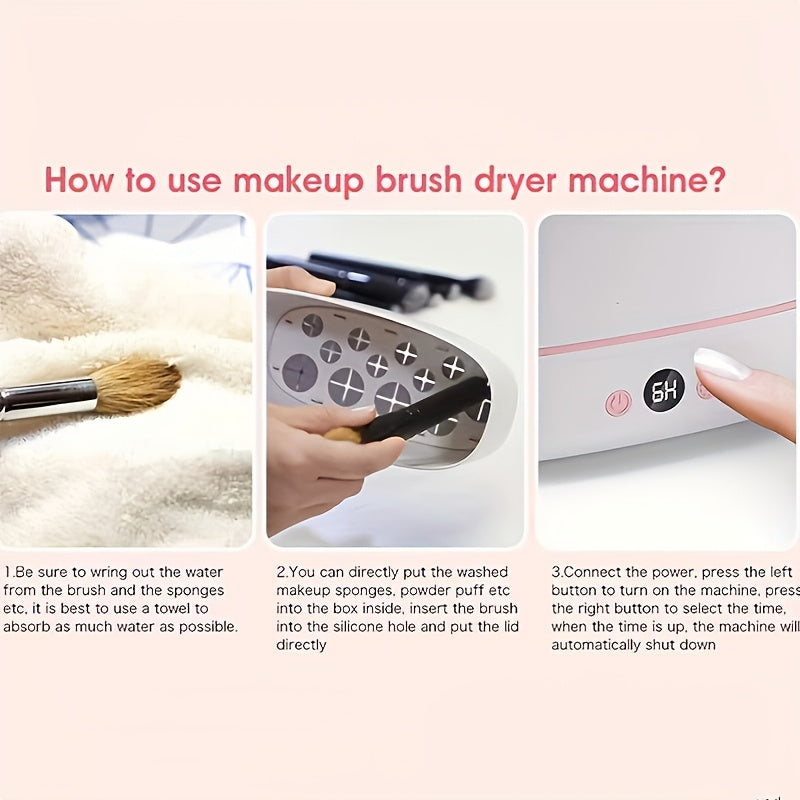 How to use makeup brush dryer machine?

6H

1.Be sure to wring out the water from the brush and the sponges etc, it is best to use a towel to absorb as much water as possible.

2.You can directly put the washed makeup sponges, powder puff etc into the box inside, insert the brush into the silicone hole and put the lid directly

3.Connect the power, press the left button to turn on the machine, press the right button to select the time, when the time is up, the machine will automatically shut down