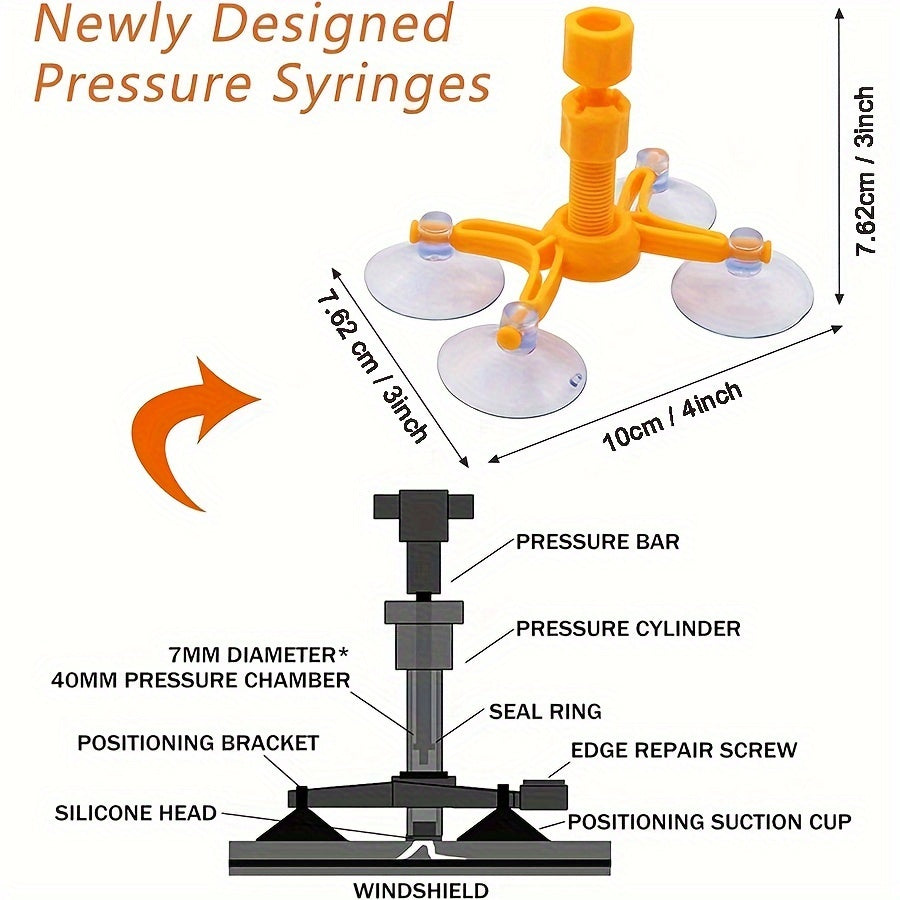 Newly Designed Pressure Syringes

7.62cm / 3inch

7.62 cm / 3inch

10cm / 4inch

PRESSURE BAR

PRESSURE CYLINDER

7MM DIAMETER* 40MM PRESSURE CHAMBER

SEAL RING

POSITIONING BRACKET

EDGE REPAIR SCREW

SILICONE HEAD

POSITIONING SUCTION CUP

WINDSHIELD