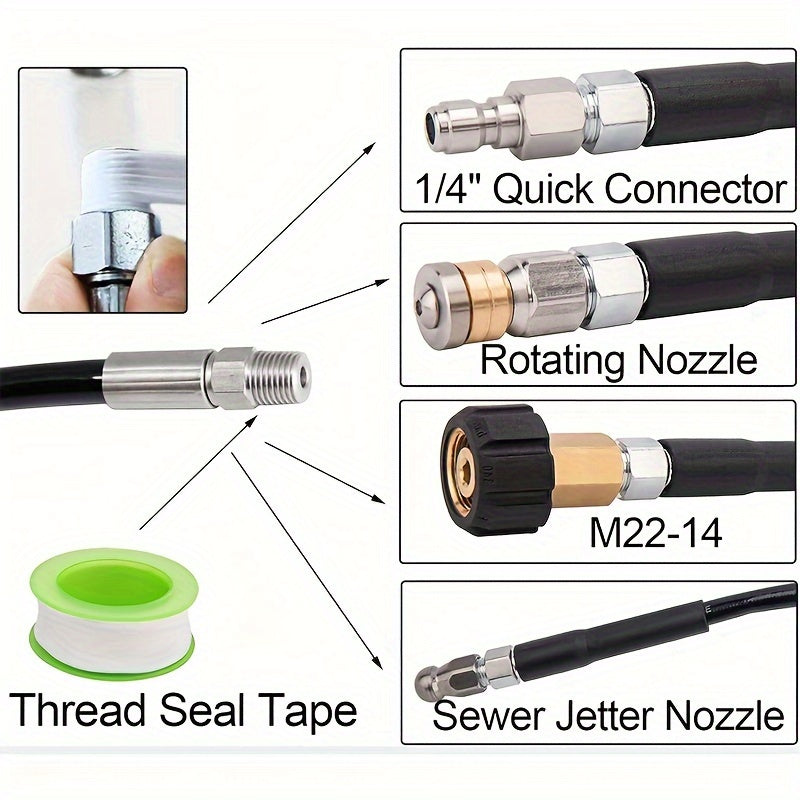 1/4" Quick Connector

Rotating Nozzle

M22-14

Thread Seal Tape

Sewer Jetter Nozzle