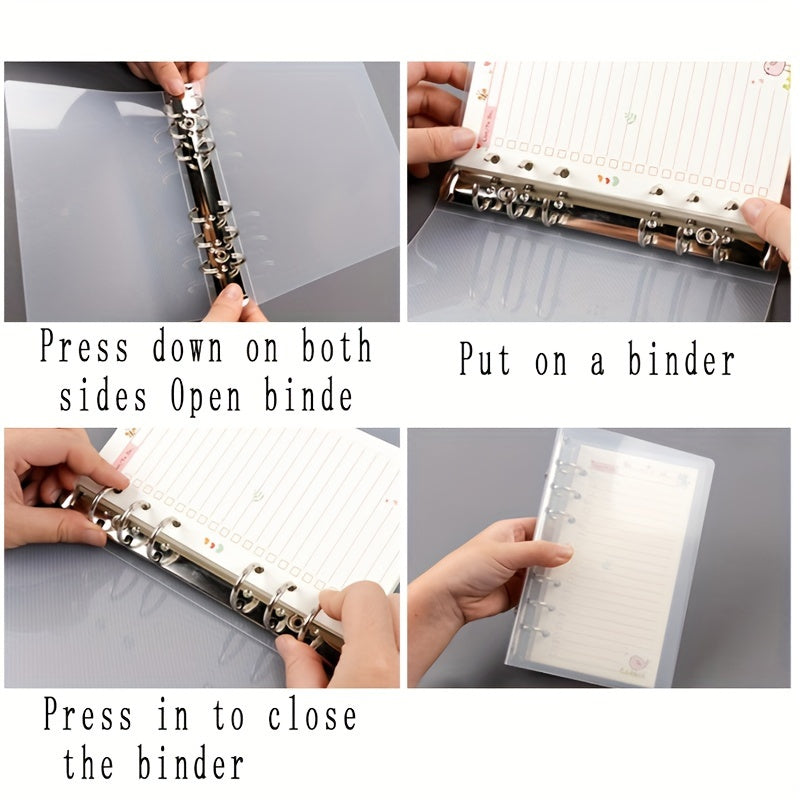 Press down on both sides Open binde

Put on a binder

Press in to close the binder