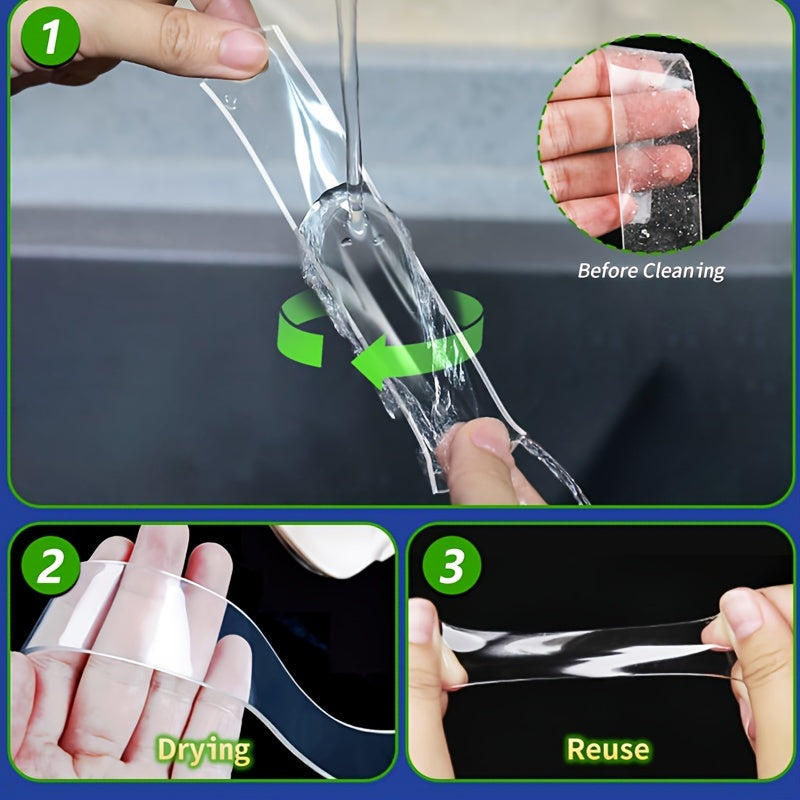 1

Before Cleaning

2

Drying

3

Reuse