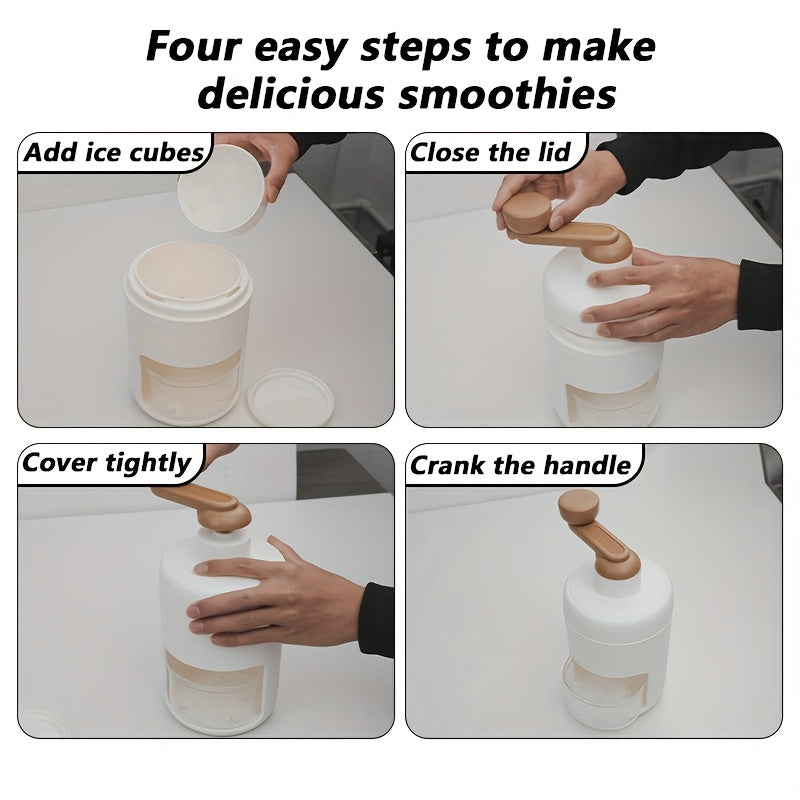 Four easy steps to make delicious smoothies

Add ice cubes

Close the lid

Cover tightly

Crank the handle