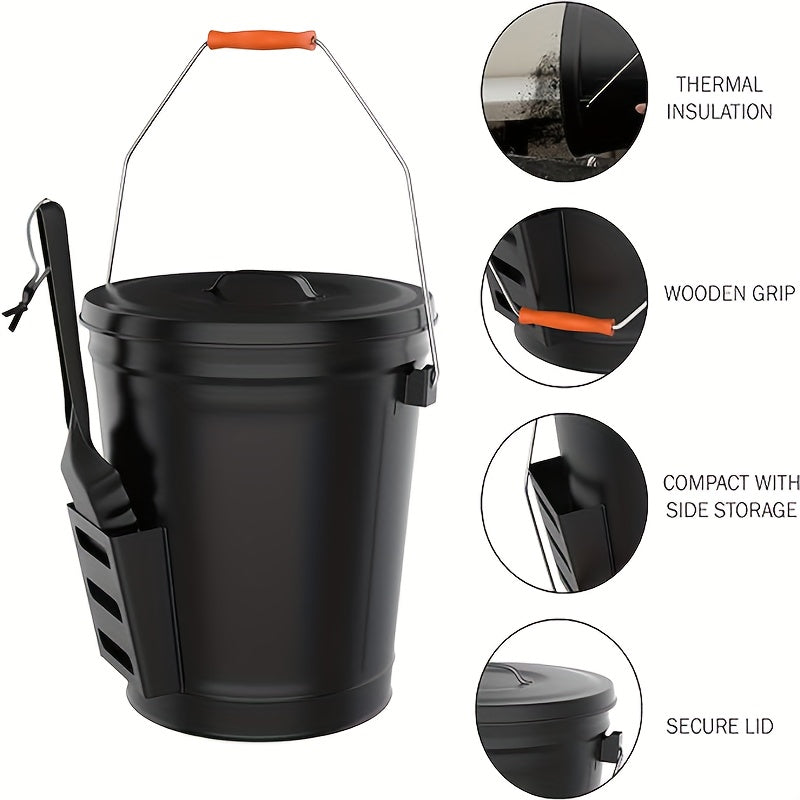 THERMAL INSULATION

WOODEN GRIP

COMPACT WITH SIDE STORAGE

SECURE LID