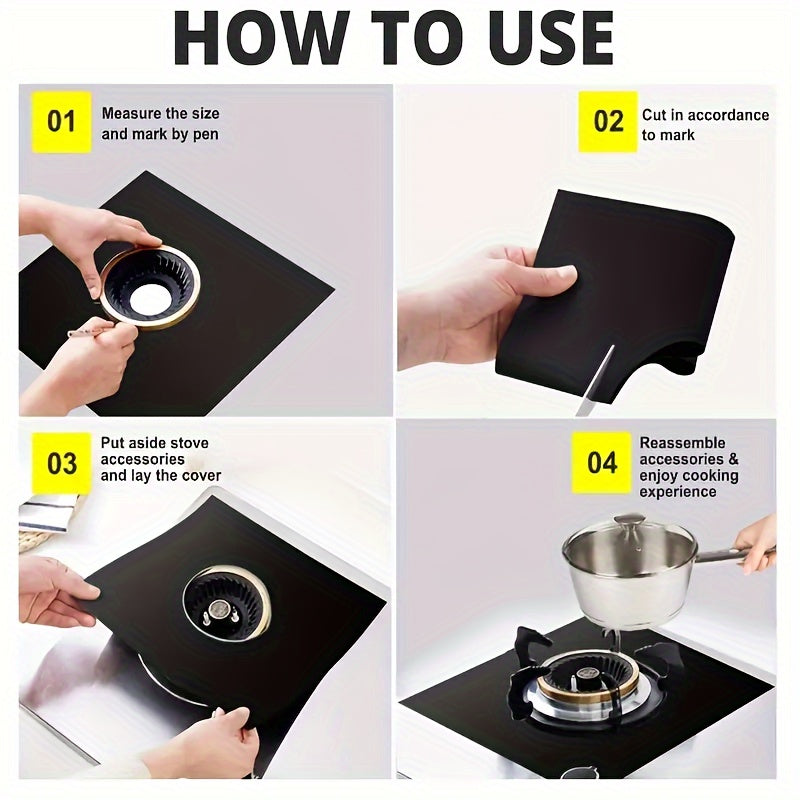 HOW TO USE

01 Measure the size and mark by pen

02 Cut in accordance to mark

03 Put aside stove accessories and lay the cover

04 Reassemble accessories & enjoy cooking experience