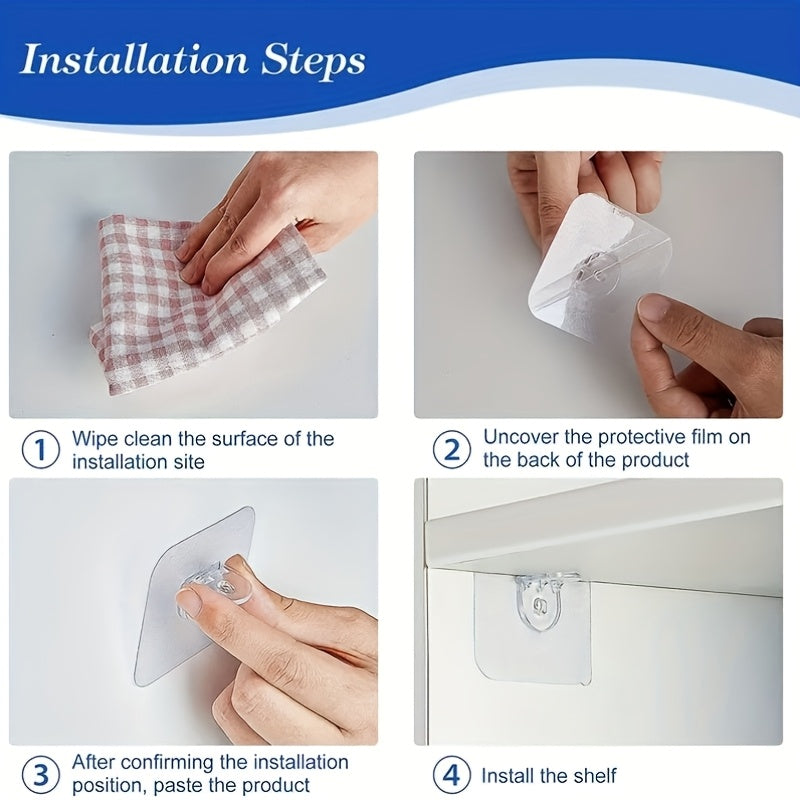 Installation Steps

1 Wipe clean the surface of the installation site

2 Uncover the protective film on the back of the product

3 After confirming the installation position, paste the product

4 Install the shelf