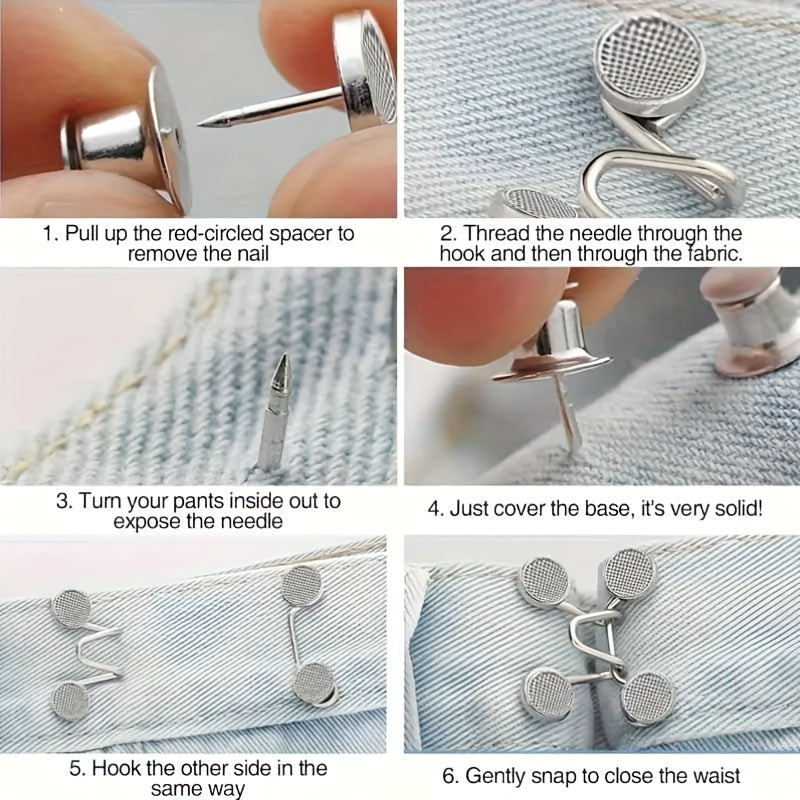 1. Pull up the red-circled spacer to remove the nail

2. Thread the needle through the hook and then through the fabric.

3. Turn your pants inside out to expose the needle

4. Just cover the base, it's very solid!

5. Hook the other side in the same way

6. Gently snap to close the waist