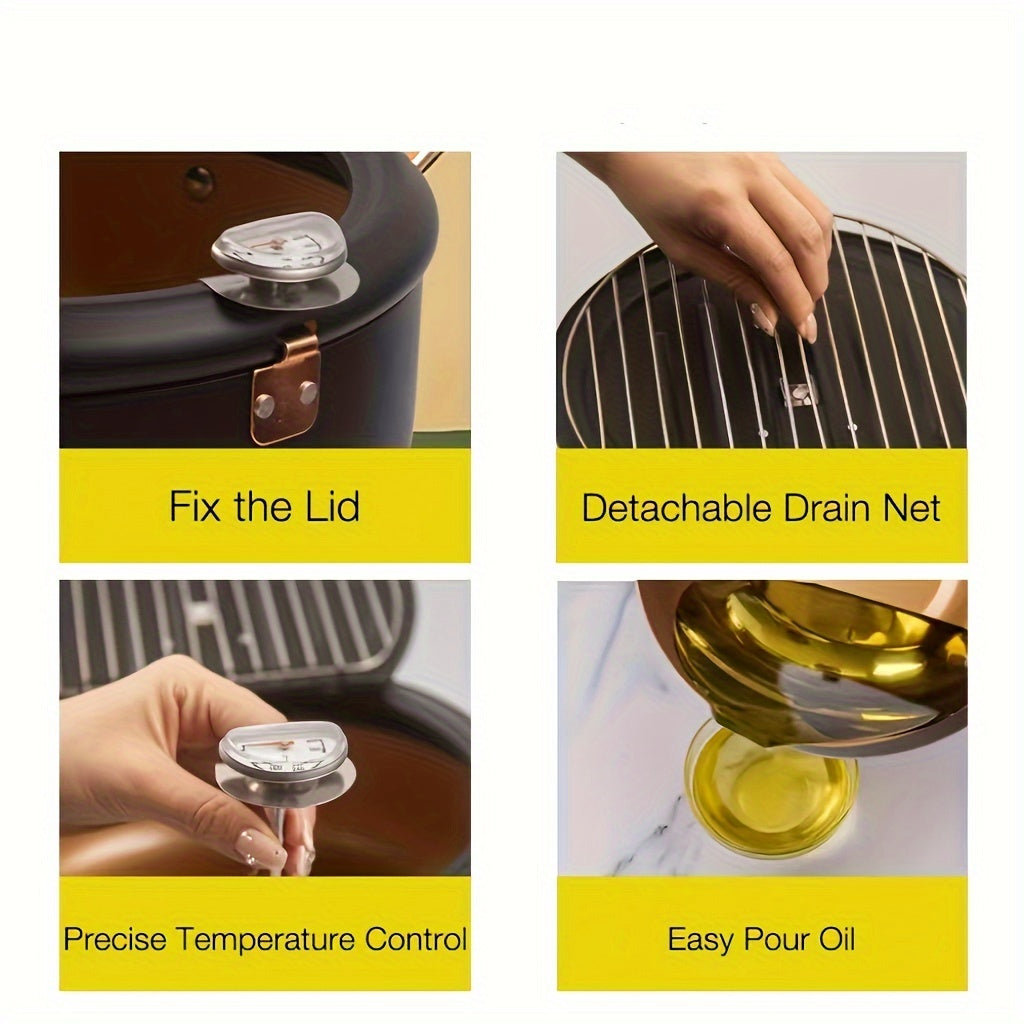 Fix the Lid

Detachable Drain Net

Precise Temperature Control

Easy Pour Oil