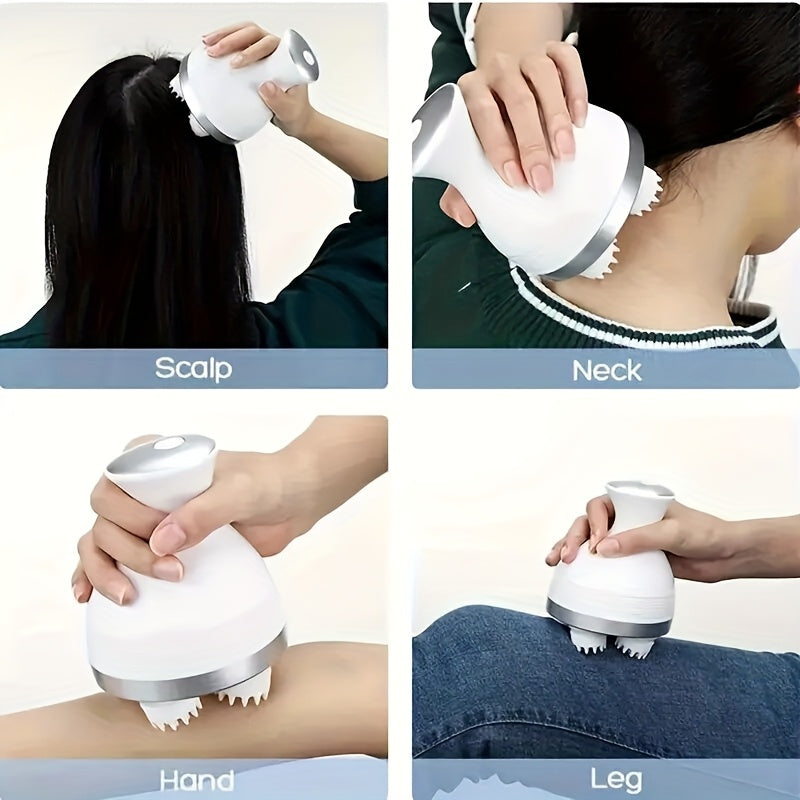 Scalp

Neck

Hand

Leg