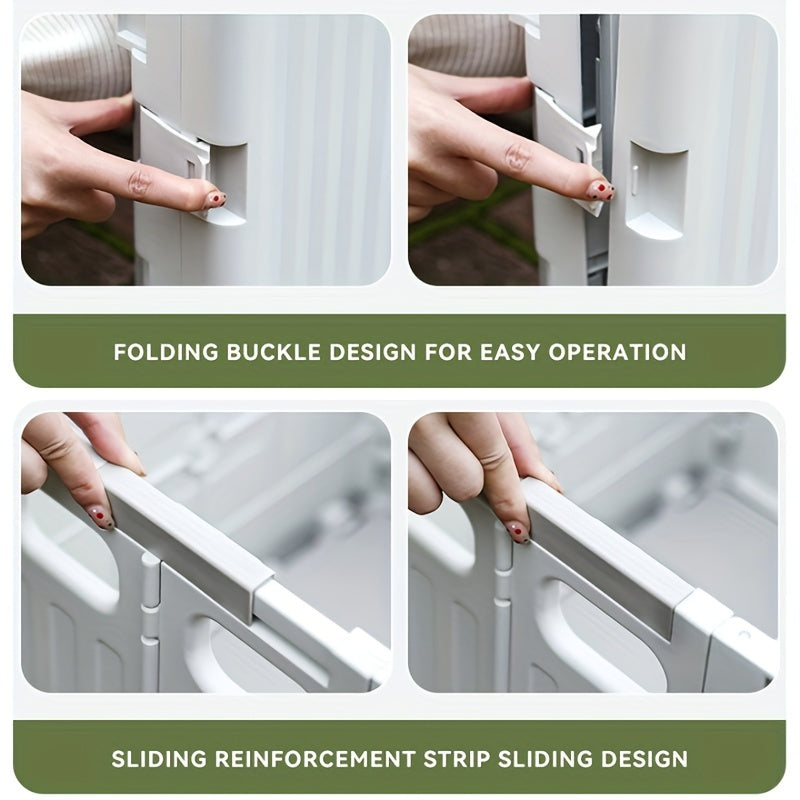 FOLDING BUCKLE DESIGN FOR EASY OPERATION

SLIDING REINFORCEMENT STRIP SLIDING DESIGN