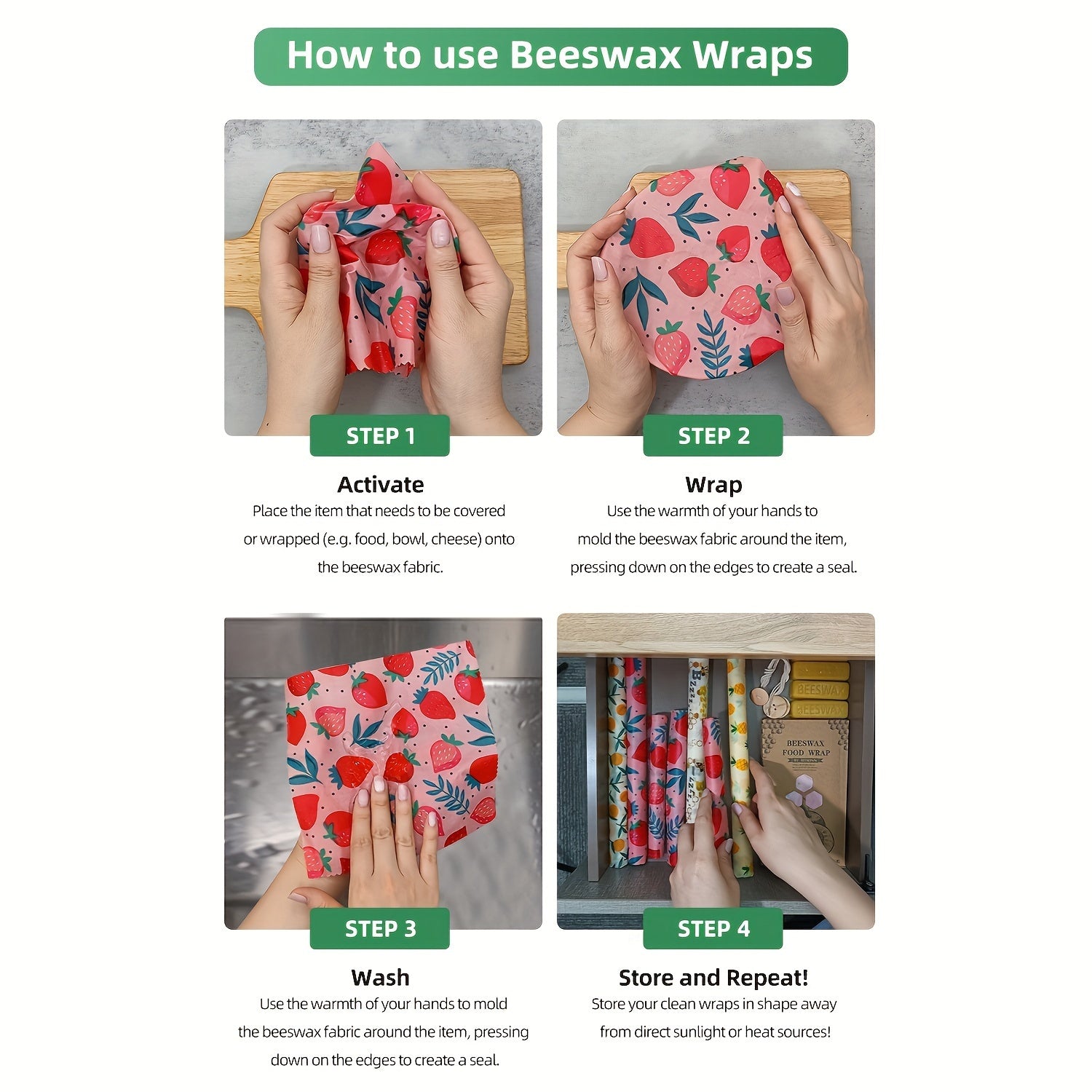 How to use Beeswax Wraps

STEP 1

Activate
Place the item that needs to be covered or wrapped (e.g. food, bowl, cheese) onto the beeswax fabric.

STEP 2

Wrap
Use the warmth of your hands to mold the beeswax fabric around the item, pressing down on the edges to create a seal.

STEP 3

Wash
Use the warmth of your hands to mold the beeswax fabric around the item, pressing down on the edges to create a seal.

BEESWAX
BEESWAX
BEESWAX FOOD WRAP

STEP 4

Store and Repeat!
Store your clean wraps in shape away from direct sunlight or heat sources!