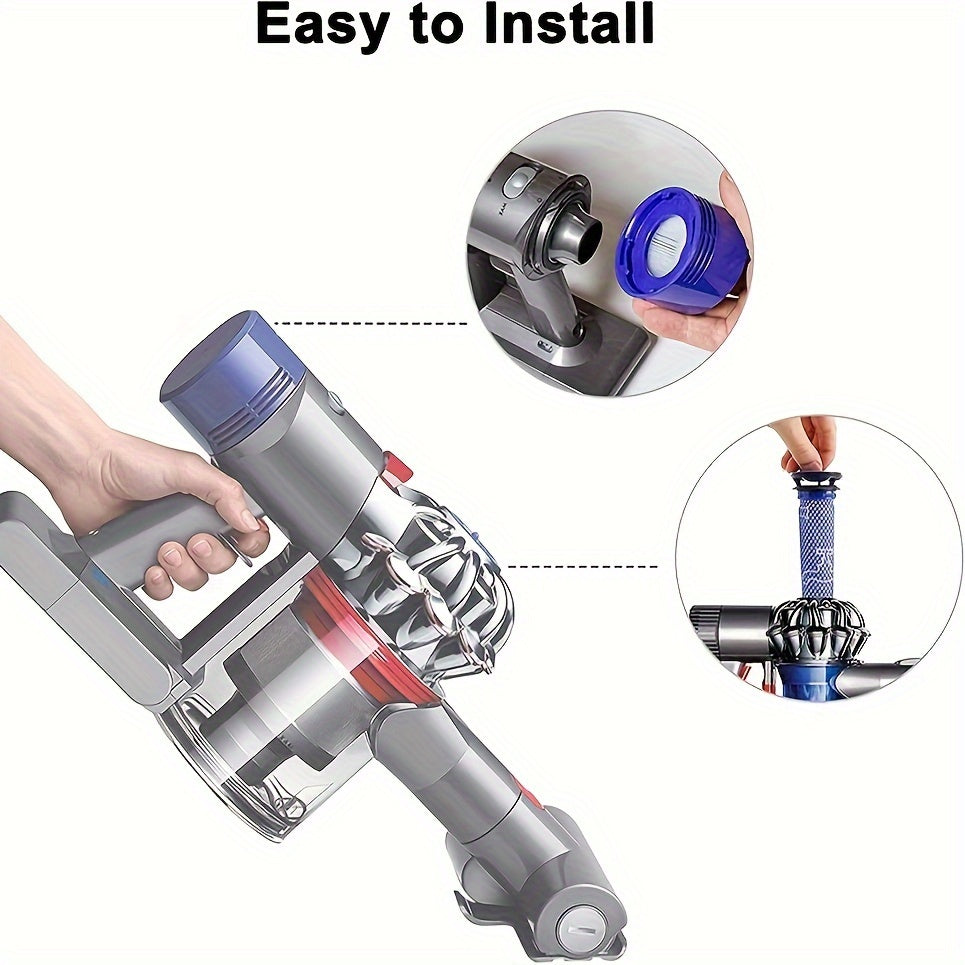 Easy to Install