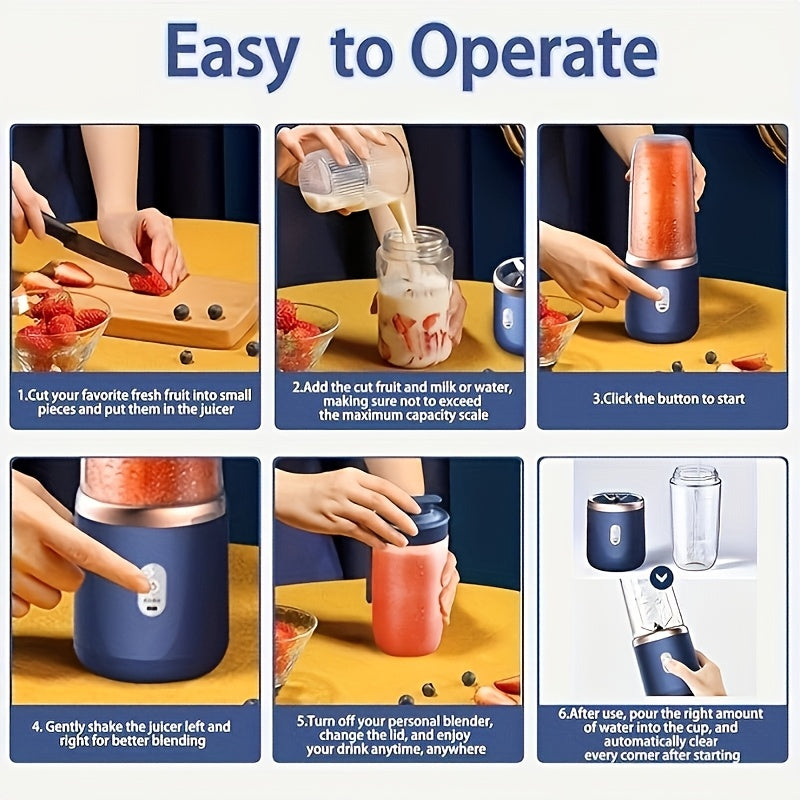 Easy to Operate

1.Cut your favorite fresh fruit into small pieces and put them in the juicer

2.Add the cut fruit and milk or water, making sure not to exceed the maximum capacity scale

3.Click the button to start

4. Gently shake the juicer left and right for better blending

5.Turn off your personal blender, change the lid, and enjoy your drink anytime, anywhere

6.After use, pour the right amount of water into the cup, and automatically clear every corner after starting