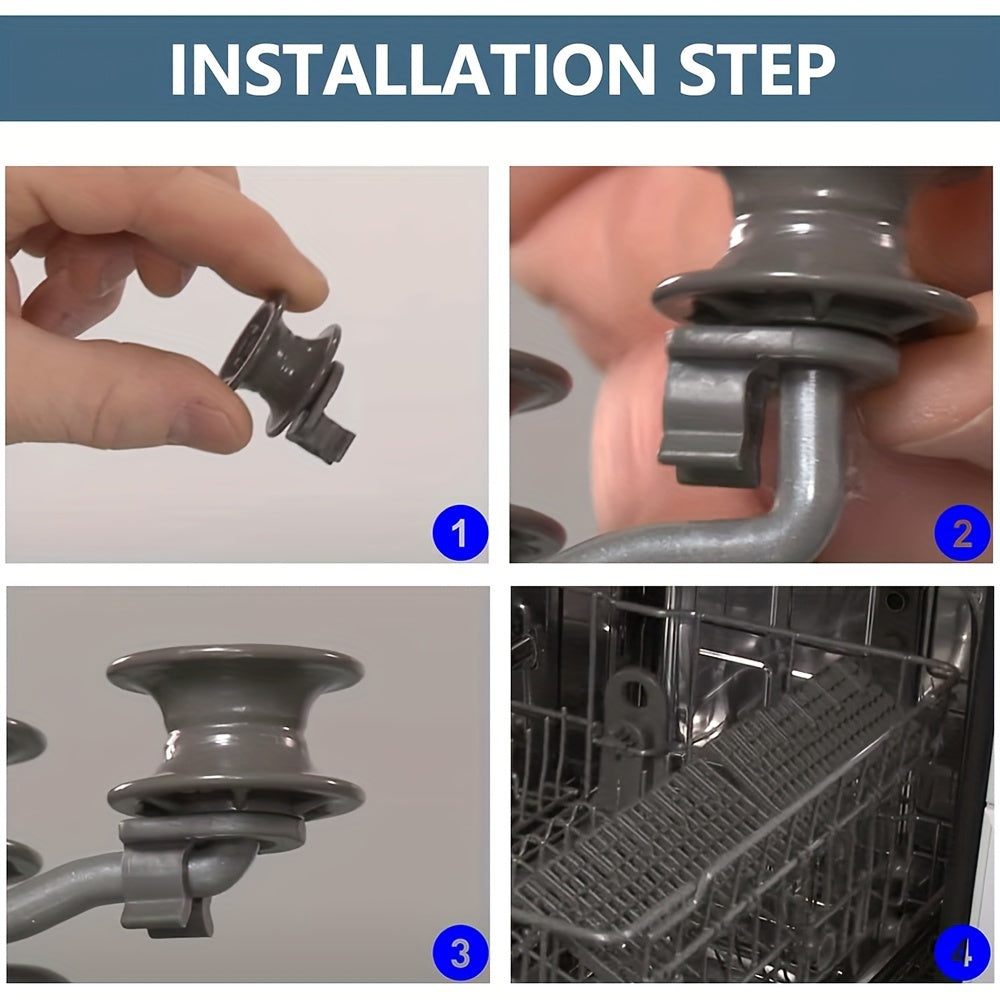 INSTALLATION STEP

1

2

3

4