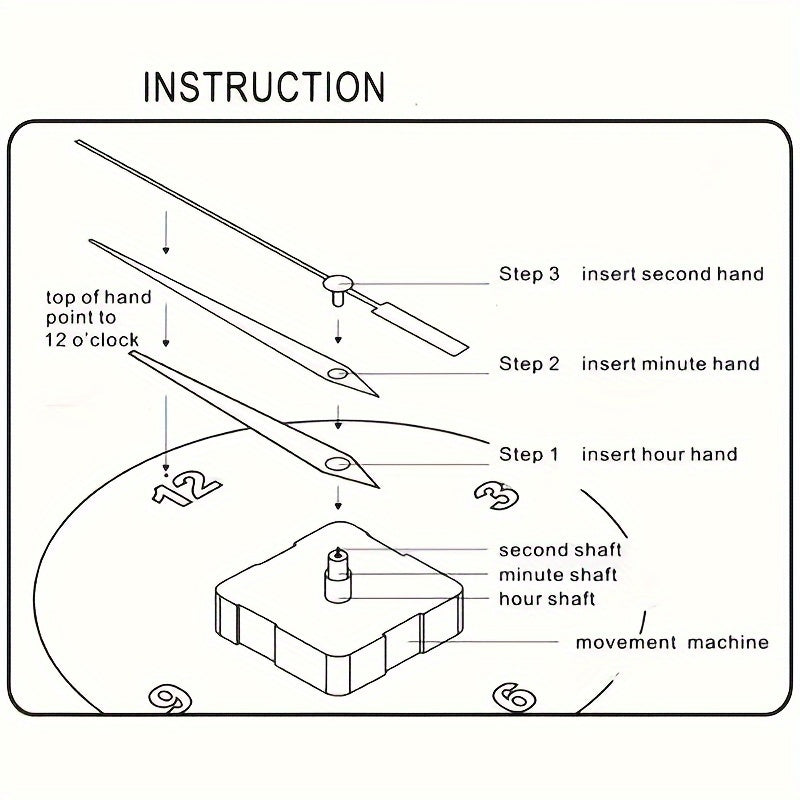 INSTRUCTION

top of hand point to 12 o'clock

Step 3 insert second hand

Step 2 insert minute hand

Step 1 insert hour hand

12

3

second shaft
minute shaft
hour shaft

movement machine

9

6