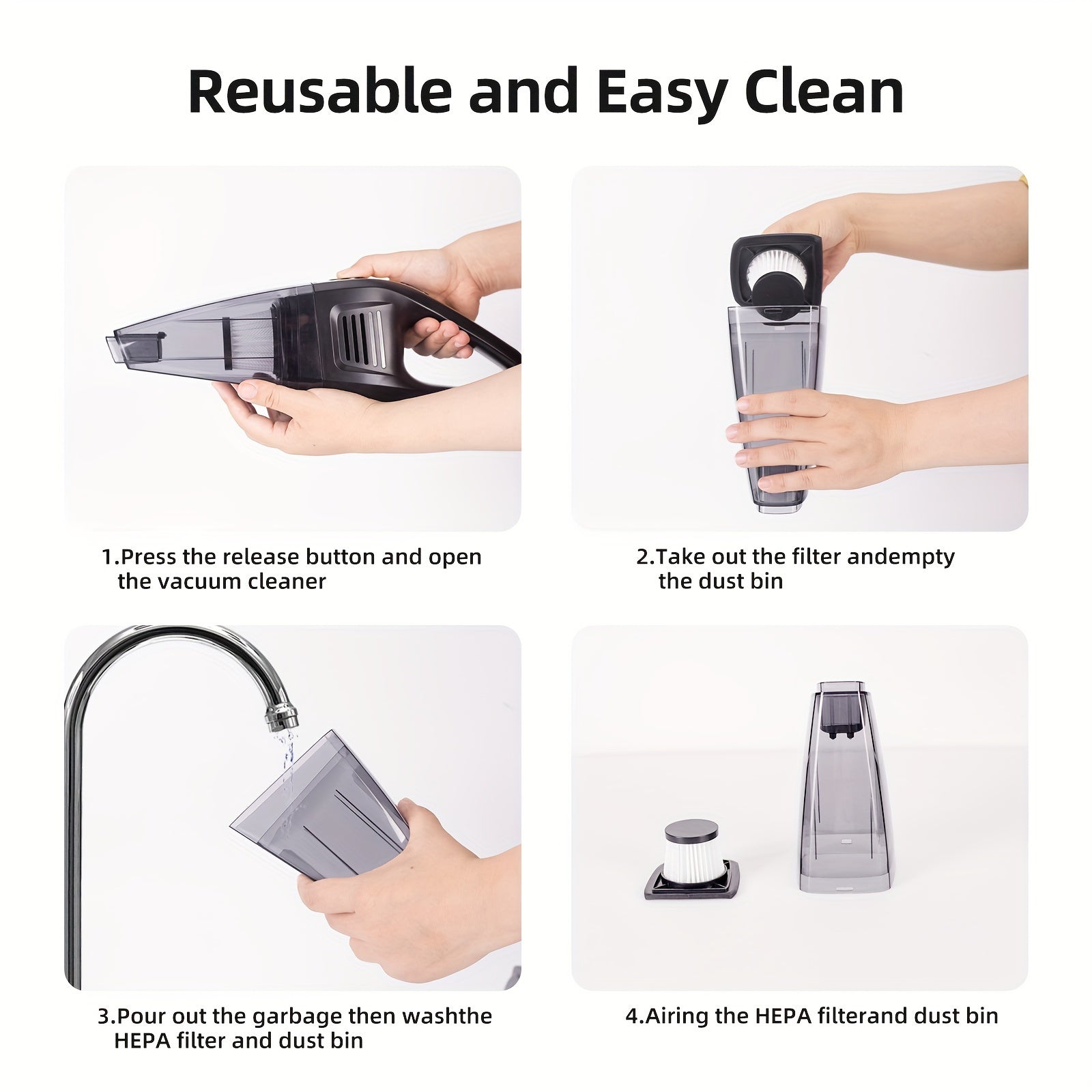 Reusable and Easy Clean

1.Press the release button and open the vacuum cleaner

2.Take out the filter andempty the dust bin

3.Pour out the garbage then washthe HEPA filter and dust bin

4.Airing the HEPA filterand dust bin