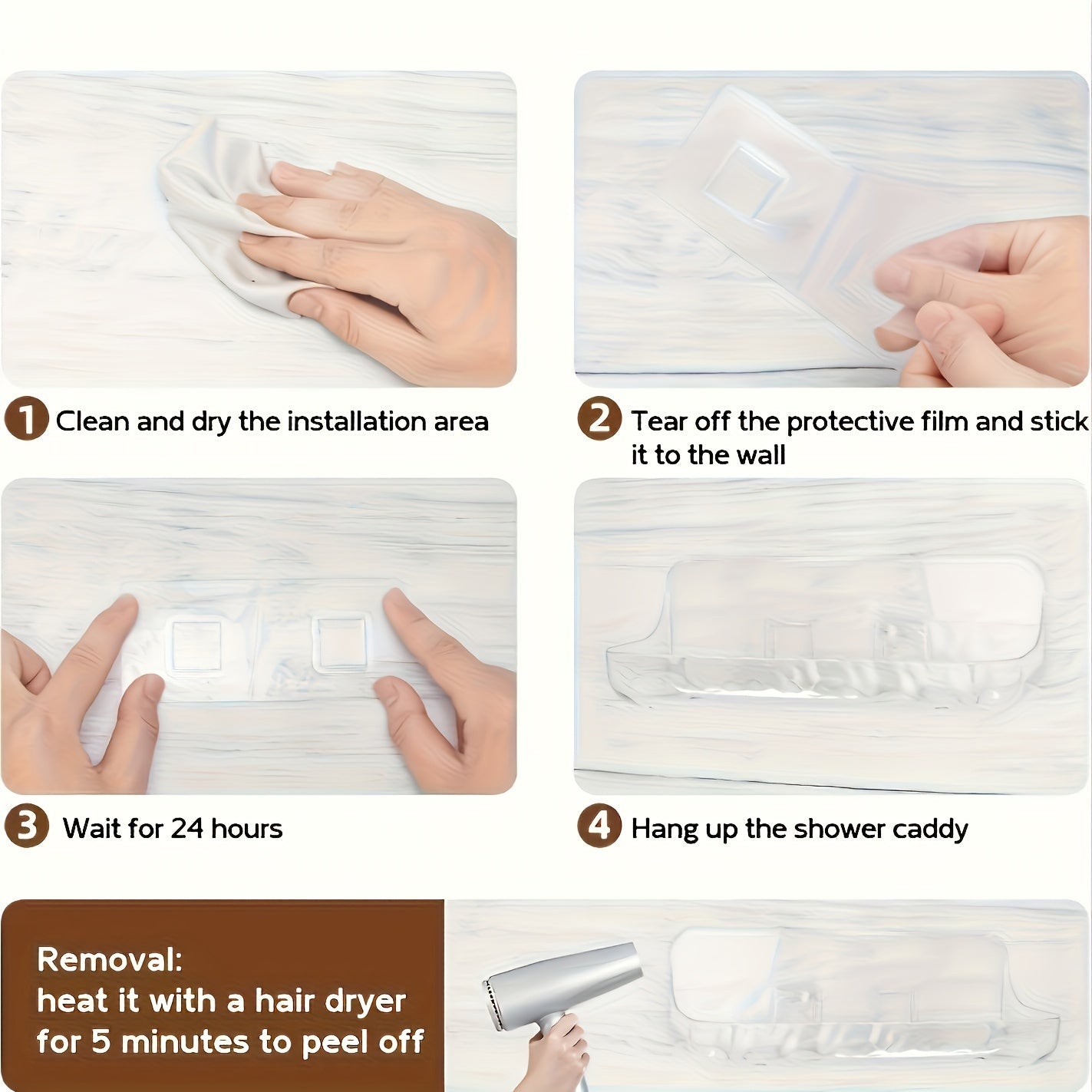 1 Clean and dry the installation area

2 Tear off the protective film and stick it to the wall

3 Wait for 24 hours

4 Hang up the shower caddy

Removal:
heat it with a hair dryer for 5 minutes to peel off