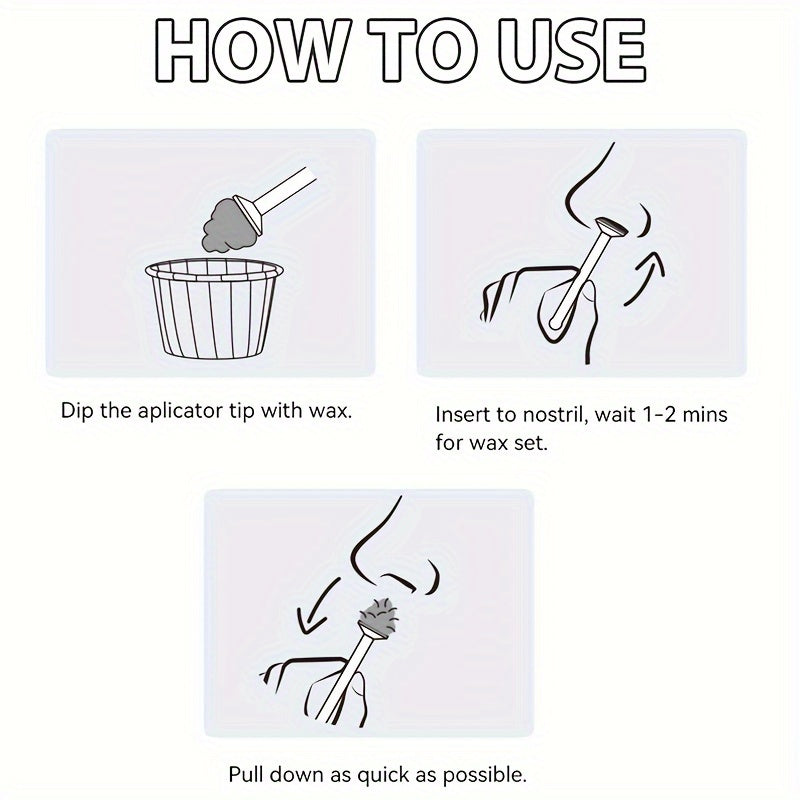 HOW TO USE

Dip the aplicator tip with wax.

Insert to nostril, wait 1-2 mins for wax set.

Pull down as quick as possible.