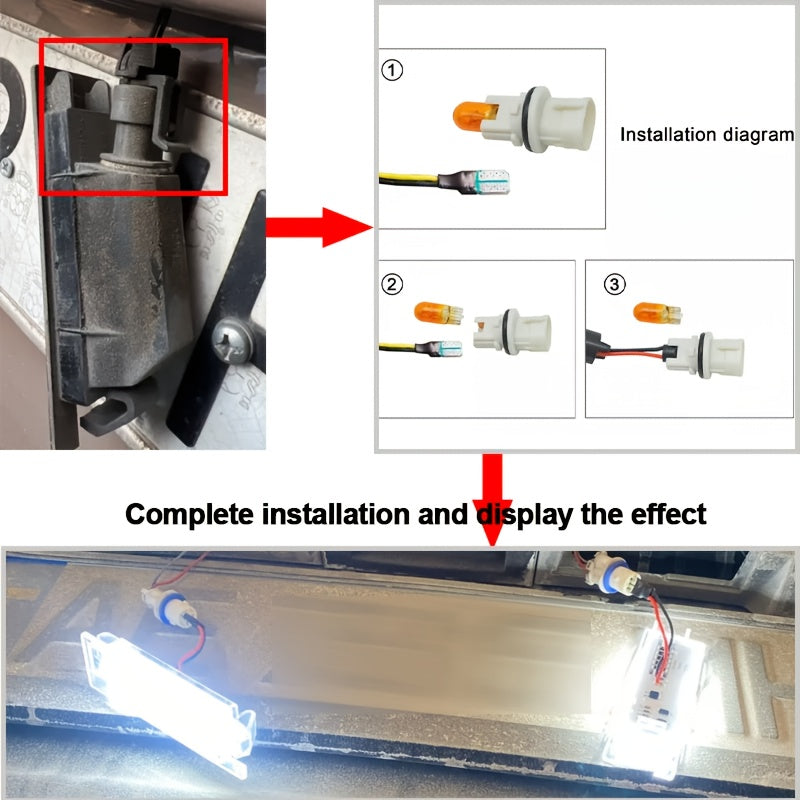 ①

Installation diagram

②

③

Complete installation and display the effect