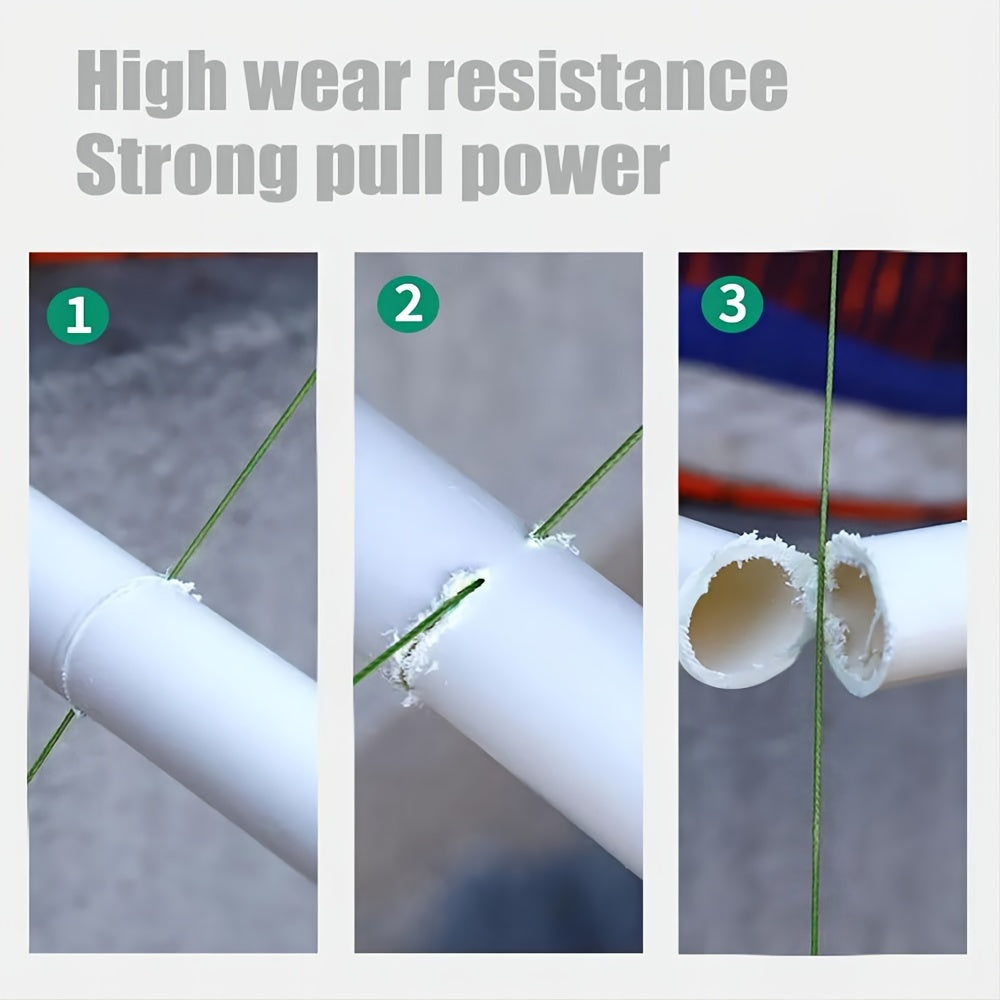 High wear resistance
Strong pull power

1

2

3