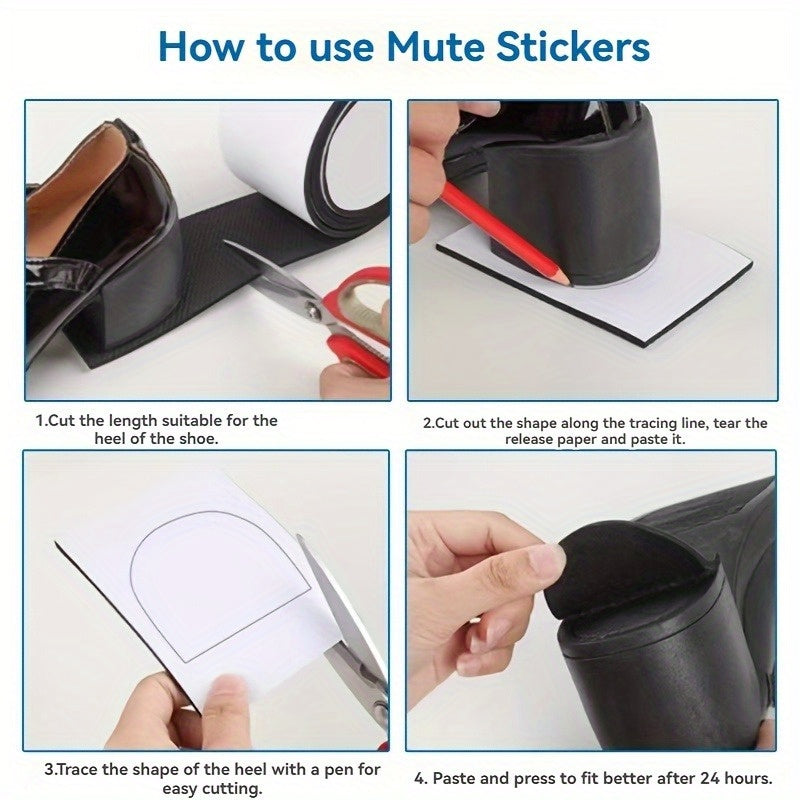 How to use Mute Stickers

1.Cut the length suitable for the heel of the shoe.

2.Cut out the shape along the tracing line, tear the release paper and paste it.

3.Trace the shape of the heel with a pen for easy cutting.

4. Paste and press to fit better after 24 hours.