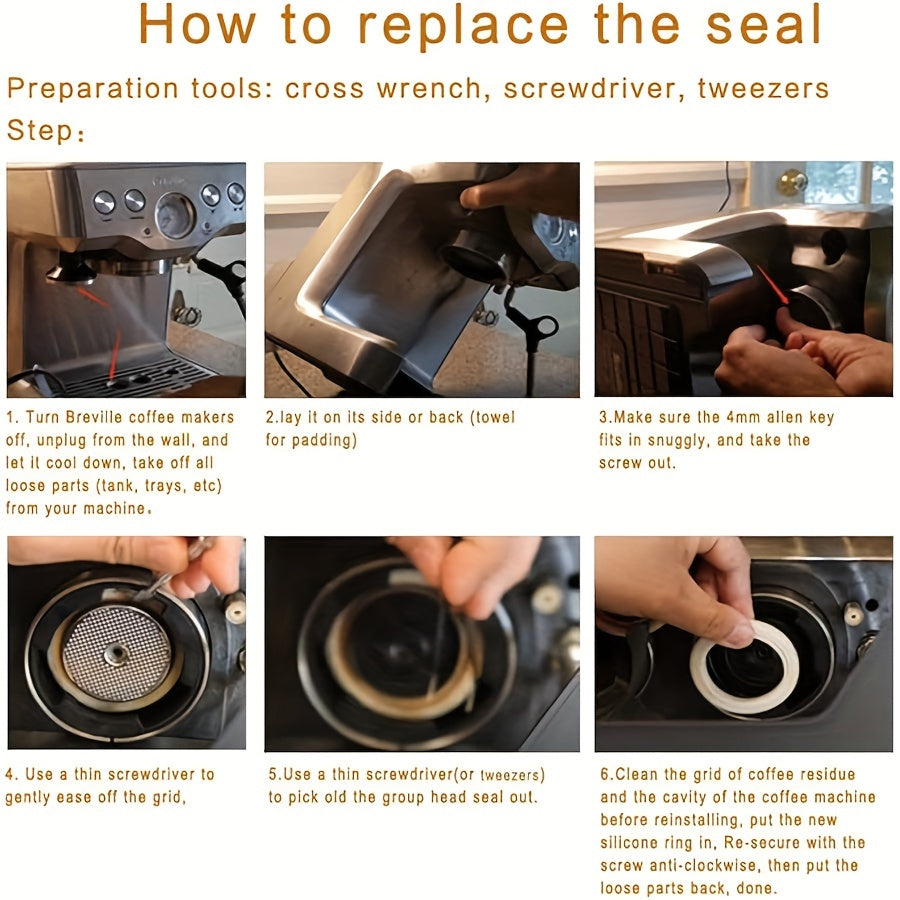 How to replace the seal

Preparation tools: cross wrench, screwdriver, tweezers
Step:

1. Turn Breville coffee makers off, unplug from the wall, and let it cool down, take off all loose parts (tank, trays, etc) from your machine.

2.lay it on its side or back (towel for padding)

3.Make sure the 4mm allen key fits in snuggly, and take the screw out.

4. Use a thin screwdriver to gently ease off the grid,

5.Use a thin screwdriver(or tweezers) to pick old the group head seal out.

6.Clean the grid of coffee residue and the cavity of the coffee machine before reinstalling, put the new silicone ring in, Re-secure with the screw anti-clockwise, then put the loose parts back, done.