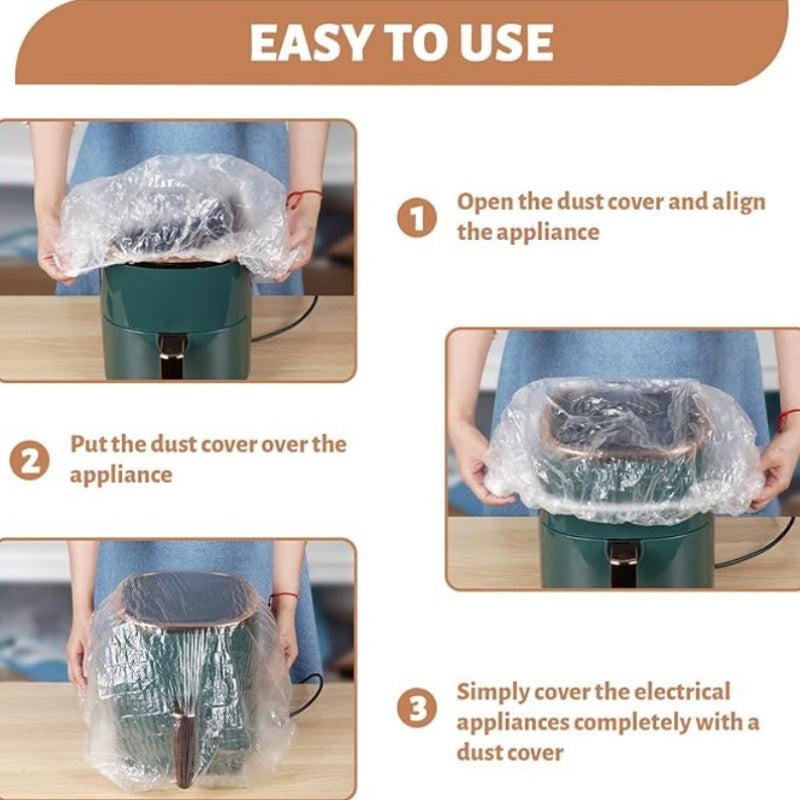 EASY TO USE

1 Open the dust cover and align the appliance

2 Put the dust cover over the appliance

3 Simply cover the electrical appliances completely with a dust cover