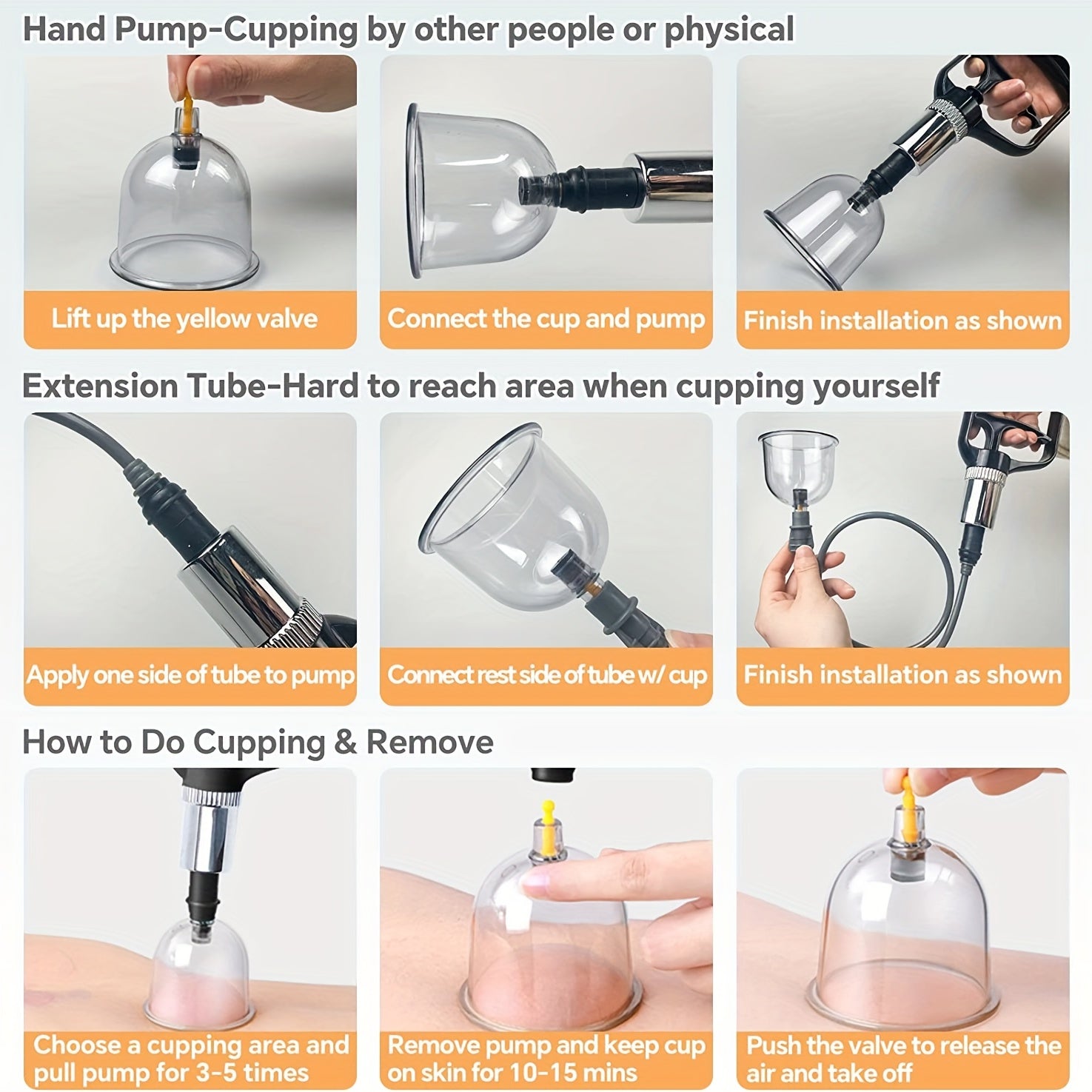 Hand Pump-Cupping by other people or physical

Lift up the yellow valve

Connect the cup and pump

Finish installation as shown

Extension Tube-Hard to reach area when cupping yourself

Apply one side of tube to pump

Connect rest side of tube w/ cup

Finish installation as shown

How to Do Cupping & Remove

Choose a cupping area and pull pump for 3-5 times

Remove pump and keep cup on skin for 10-15 mins

Push the valve to release the air and take off