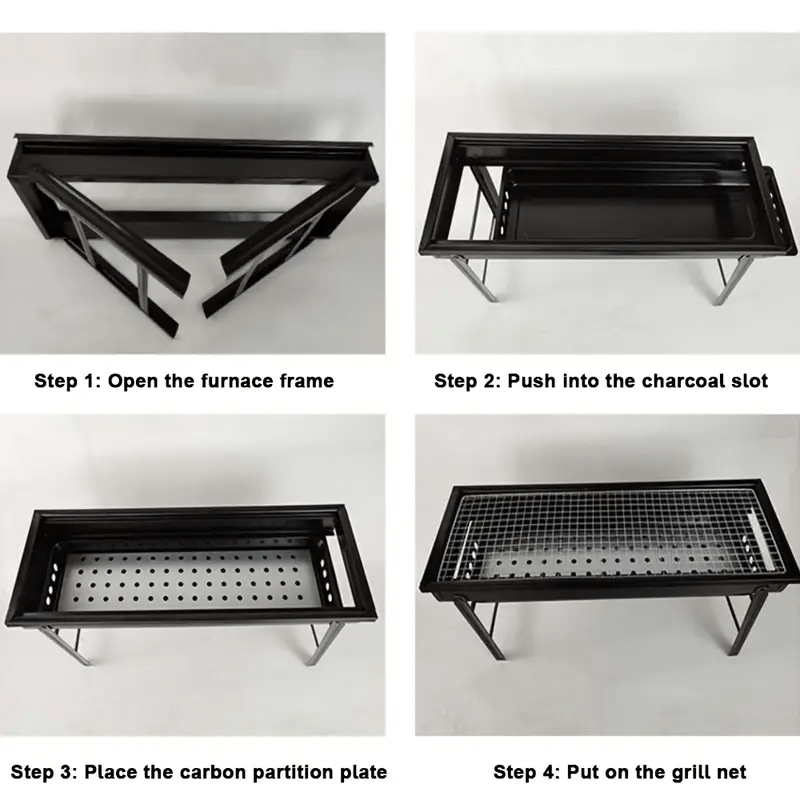 Step 1: Open the furnace frame

Step 2: Push into the charcoal slot

Step 3: Place the carbon partition plate

Step 4: Put on the grill net