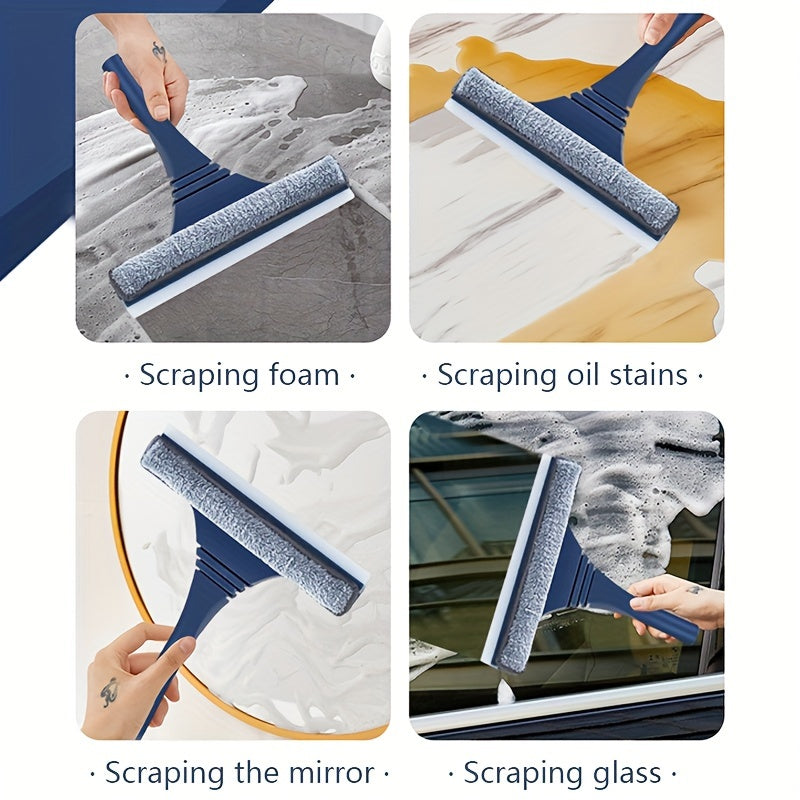 · Scraping foam ·

· Scraping oil stains ·

· Scraping the mirror ·

· Scraping glass ·