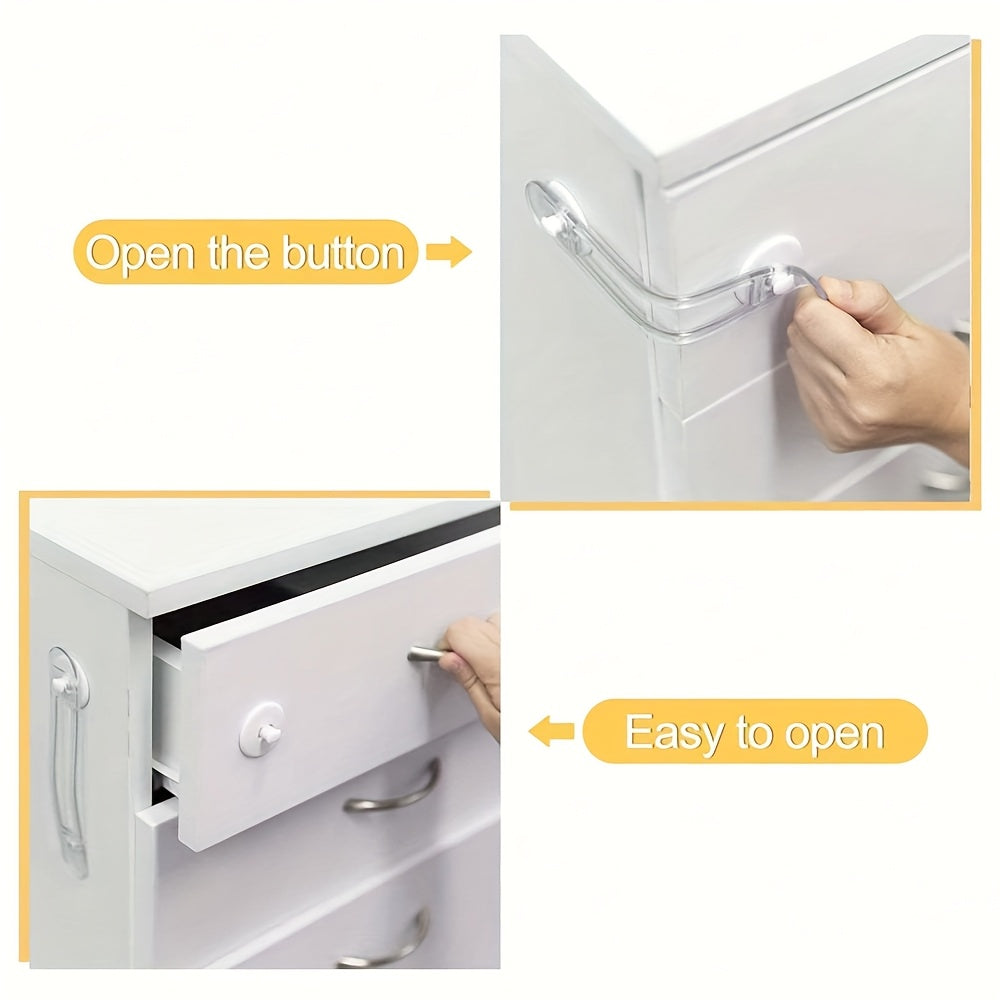 Open the button

Easy to open