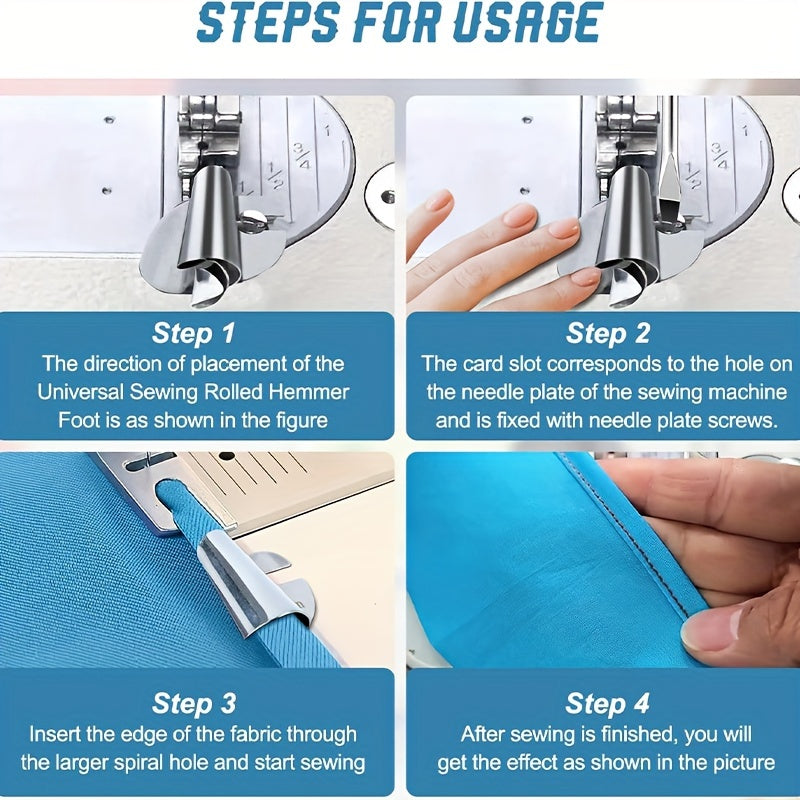 STEPS FOR USAGE

1
$\frac{1}{2}$
$\frac{3}{4}$
1

$\frac{1}{2}$
$\frac{3}{4}$
1

Step 1
The direction of placement of the Universal Sewing Rolled Hemmer Foot is as shown in the figure

Step 2
The card slot corresponds to the hole on the needle plate of the sewing machine and is fixed with needle plate screws.

Step 3
Insert the edge of the fabric through the larger spiral hole and start sewing

Step 4
After sewing is finished, you will get the effect as shown in the picture