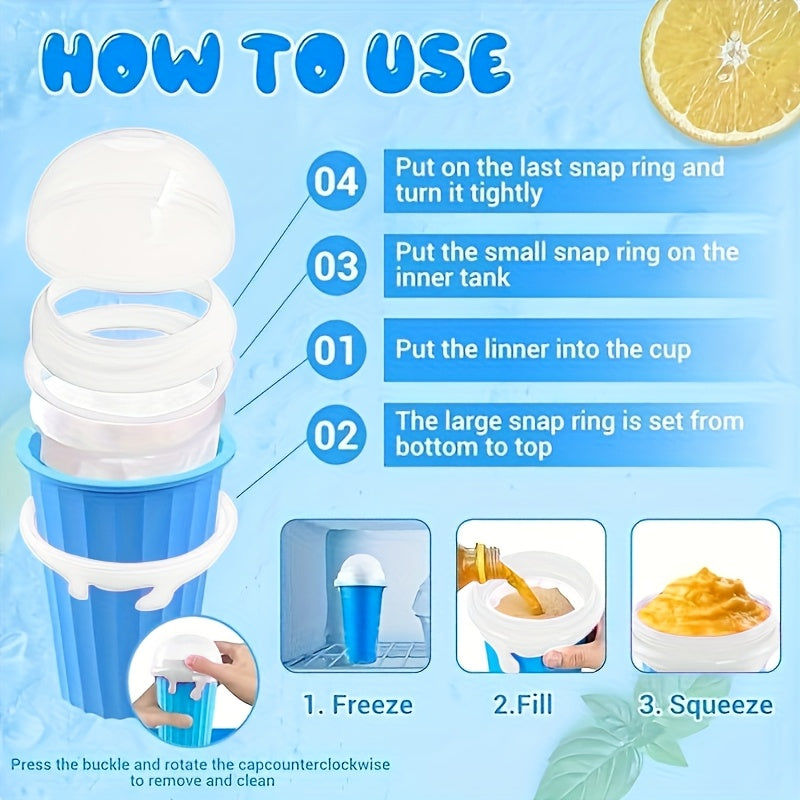 HOW TO USE

04 Put on the last snap ring and turn it tightly

03 Put the small snap ring on the inner tank

01 Put the linner into the cup

02 The large snap ring is set from bottom to top

1. Freeze

2.Fill

3. Squeeze

Press the buckle and rotate the capcounterclockwise to remove and clean