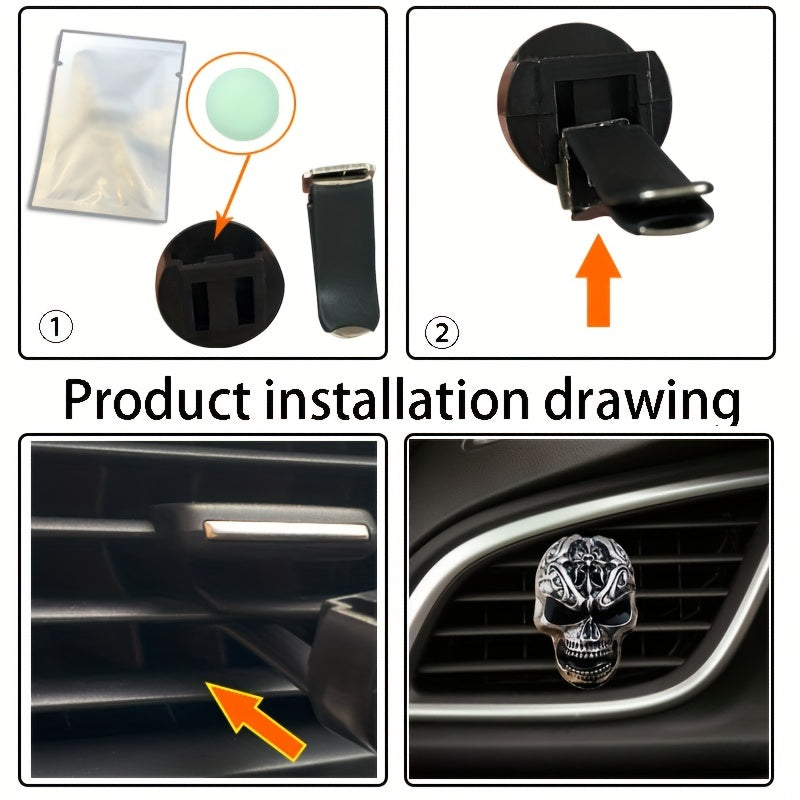 ①

②

Product installation drawing